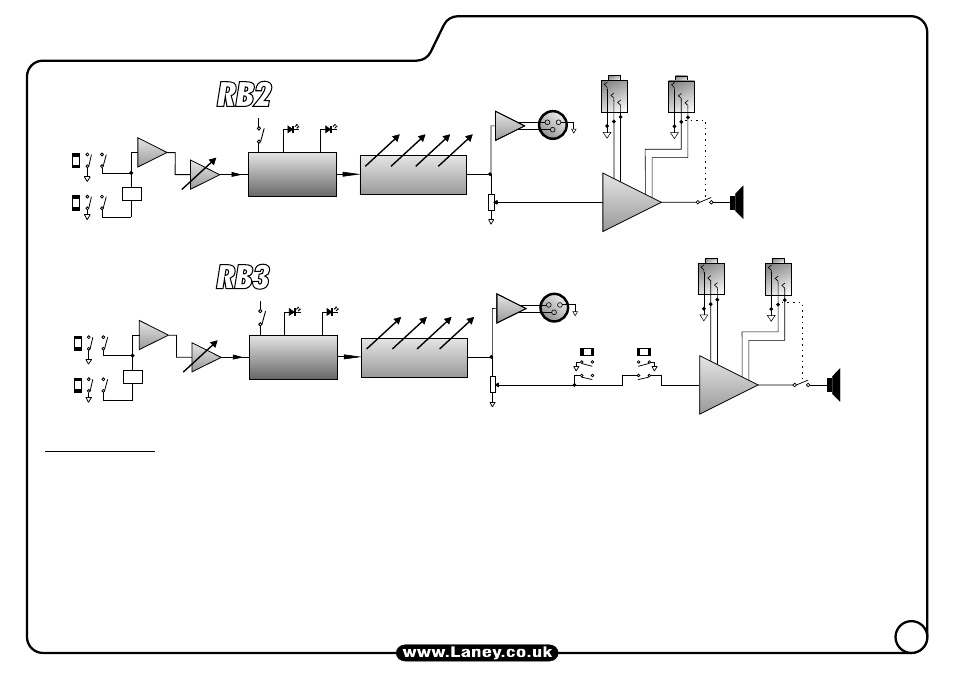 RB2

RB3

www.Laney.co.uk