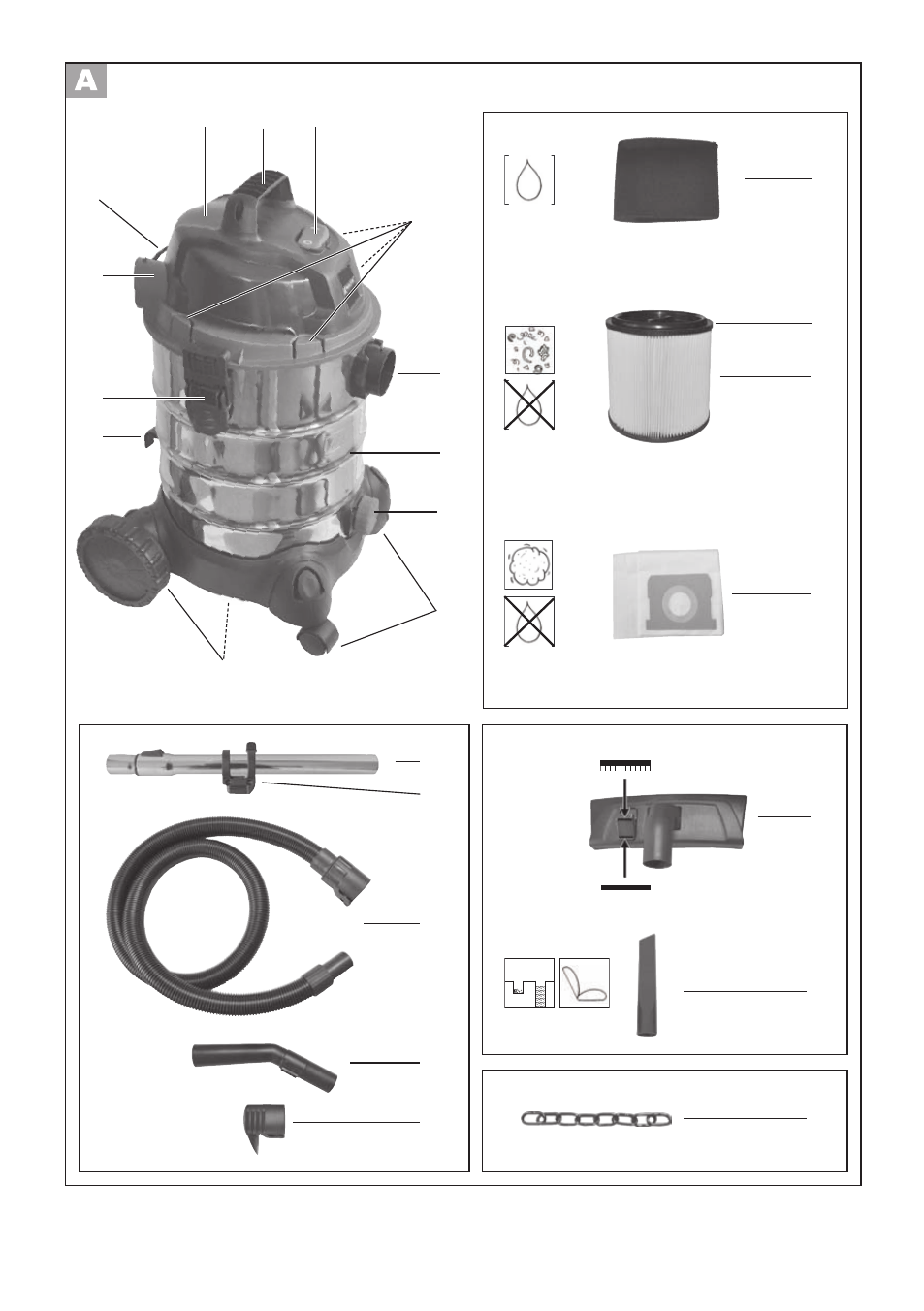 A