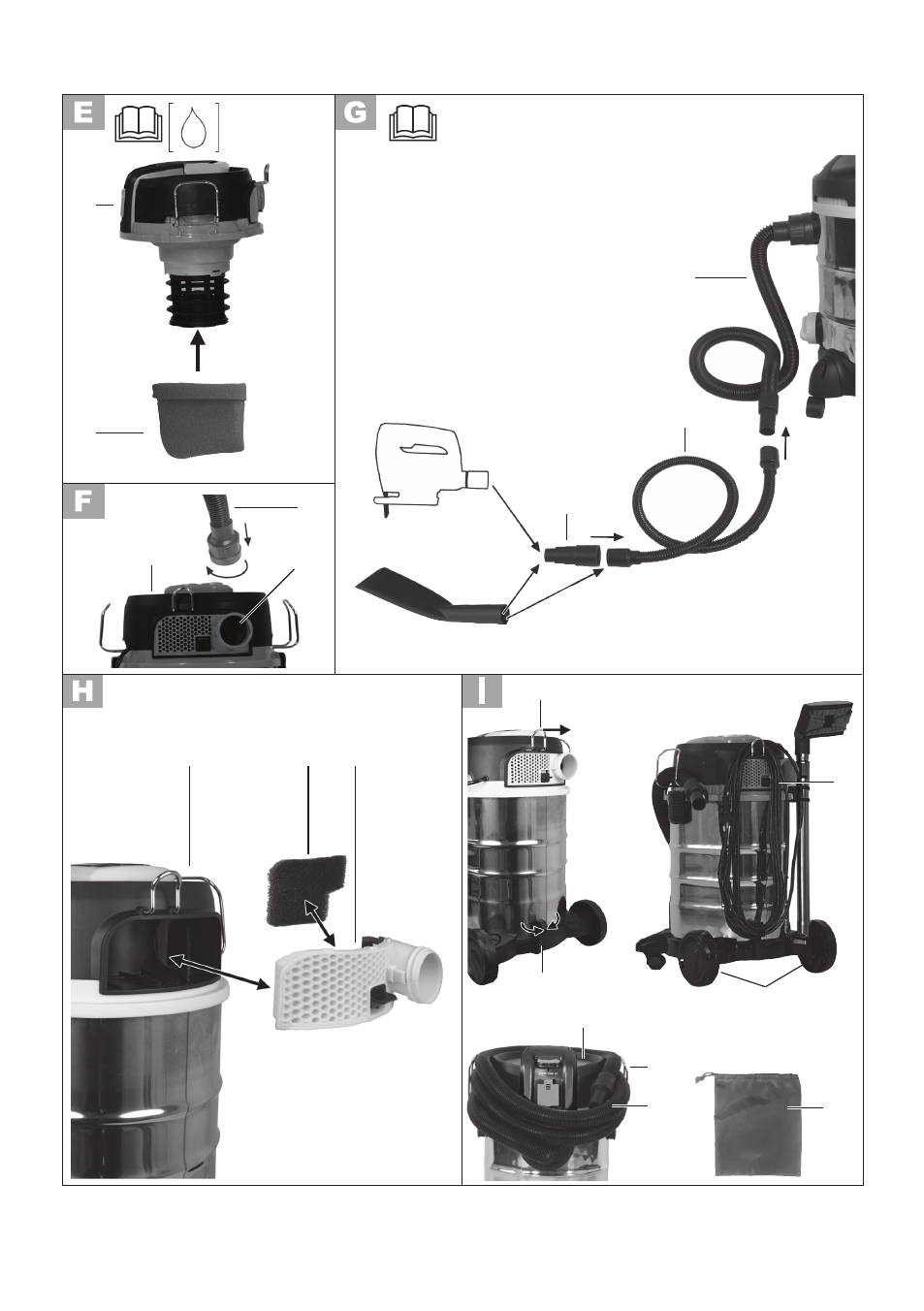 E

G

F

H

I