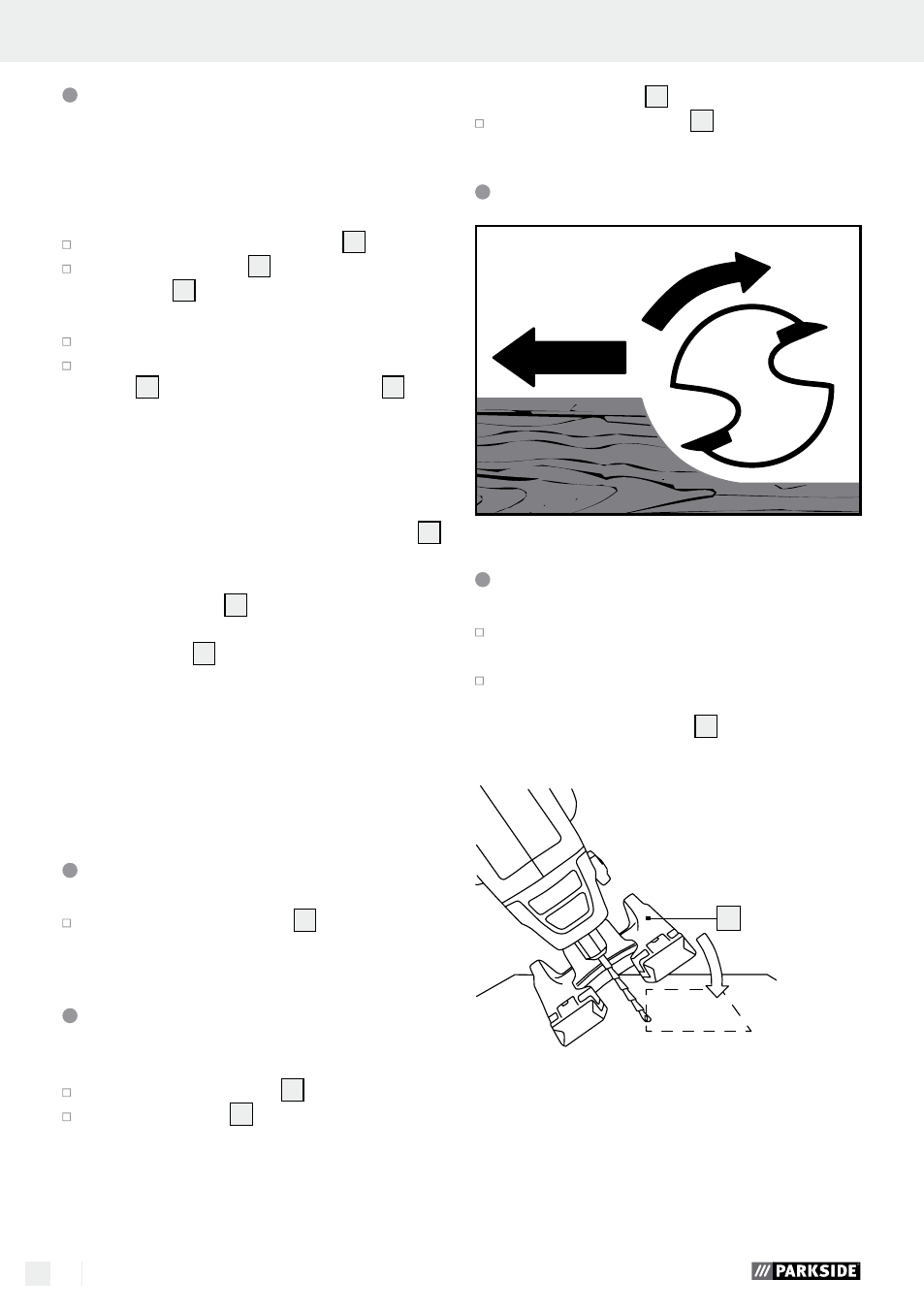 PARKSIDE