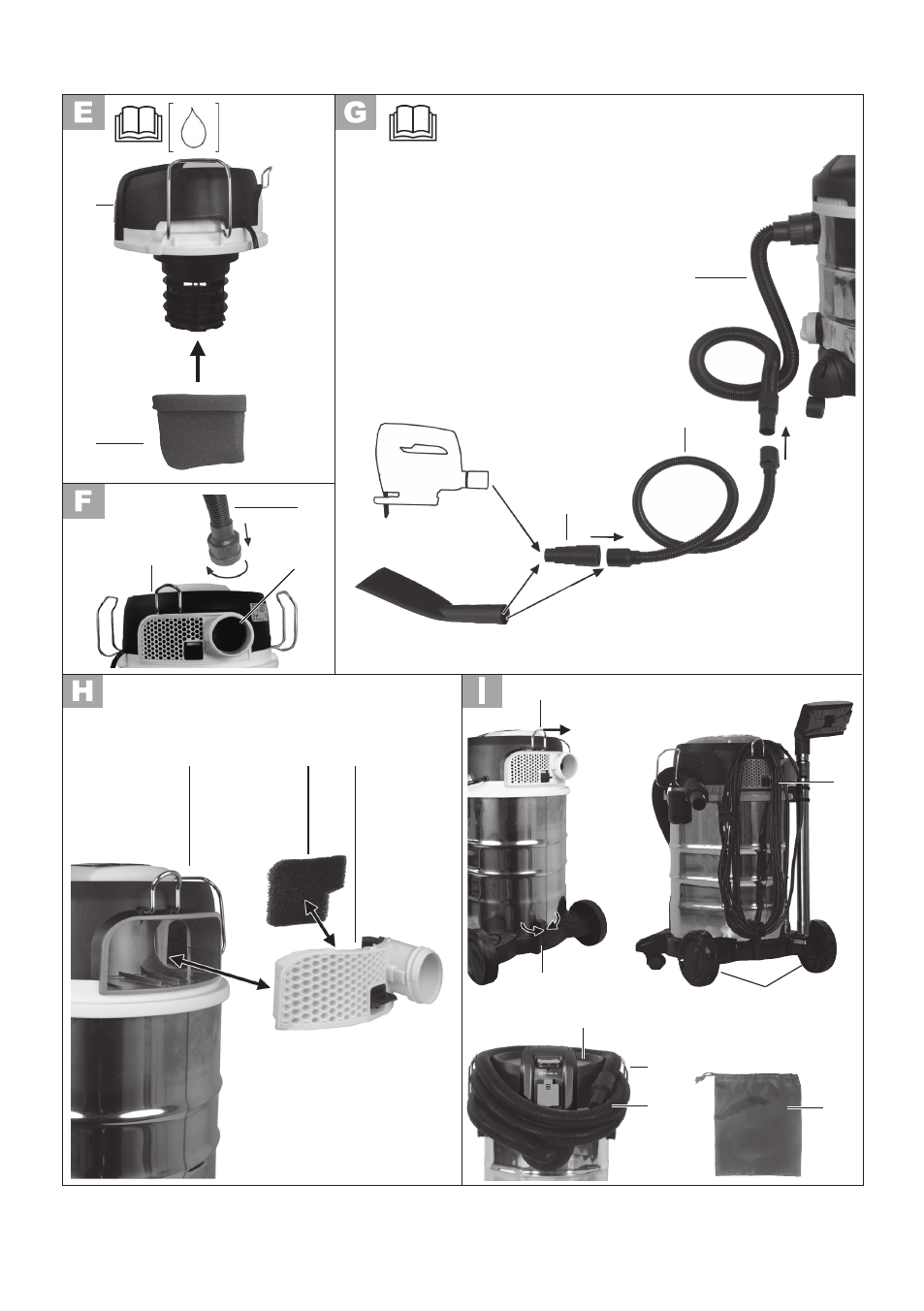 E

G

F

H

I