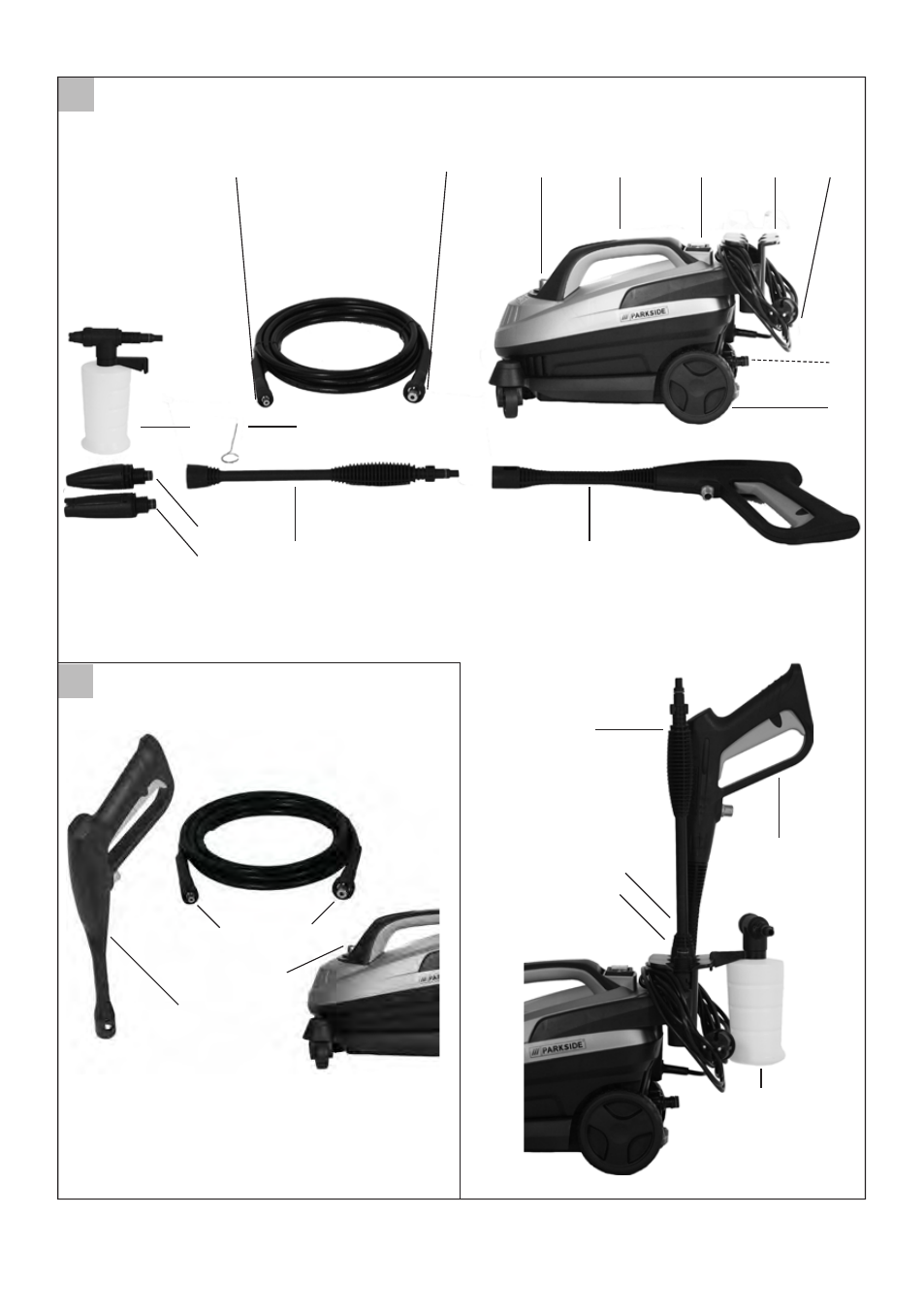 PARKSIDE

PARKSIDE

PARKSIDE