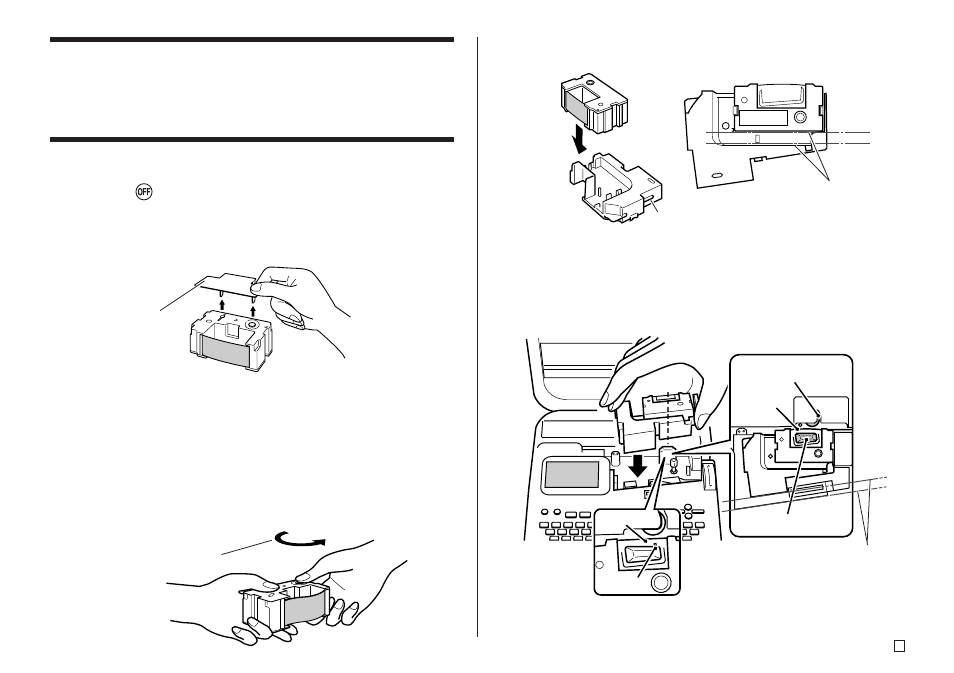 OFF