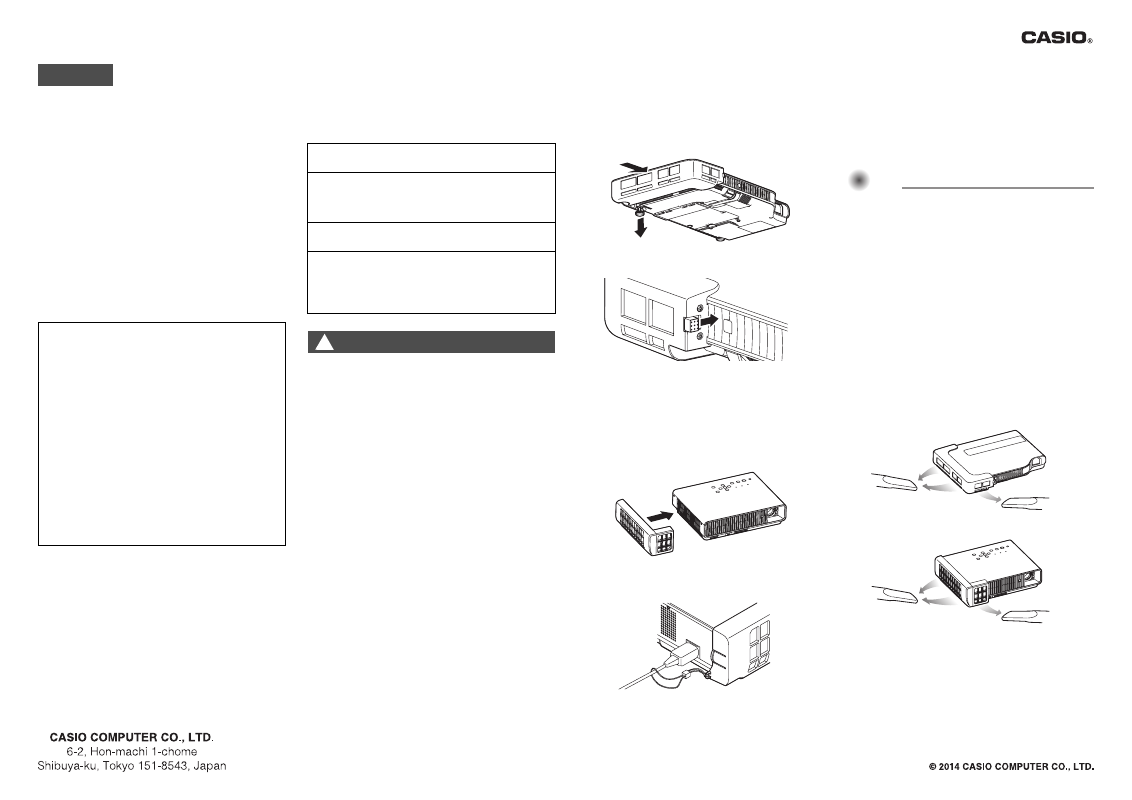 CASIO®

CASIO COMPUTER CO., LTD.
6-2, Hon-machi 1-chome
Shibuya-ku, Tokyo 151-8543, Japan

© 2014 CASIO COMPUTER CO., LTD.