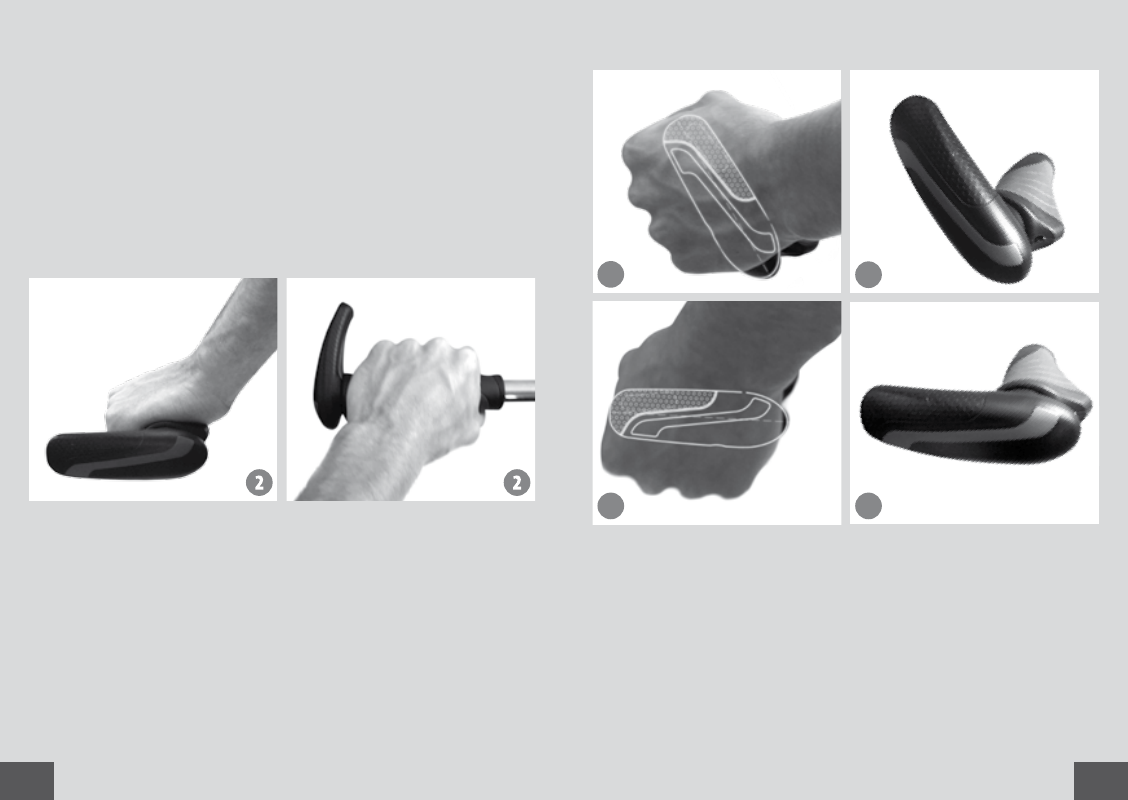 2

2