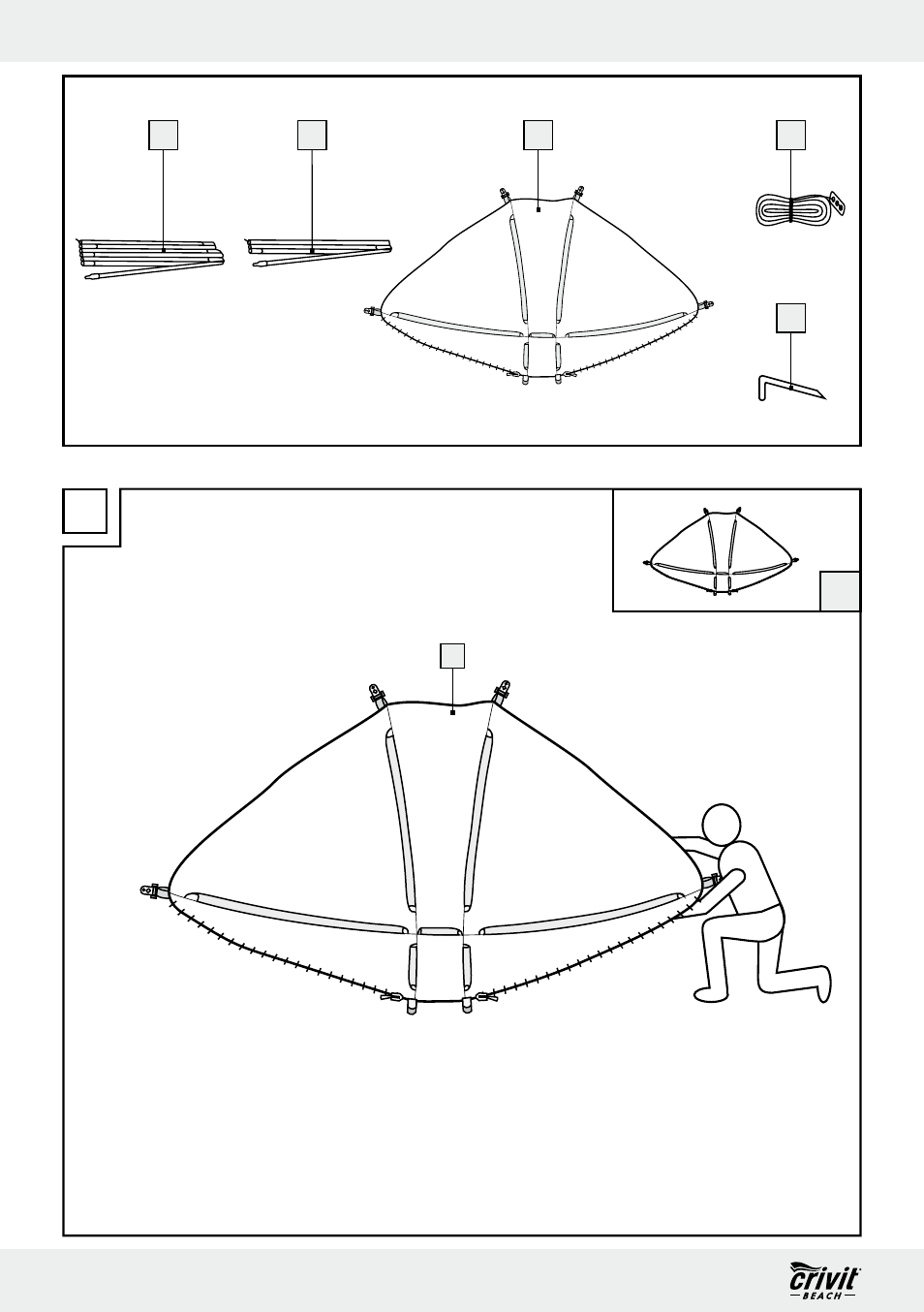 crivit BEACH