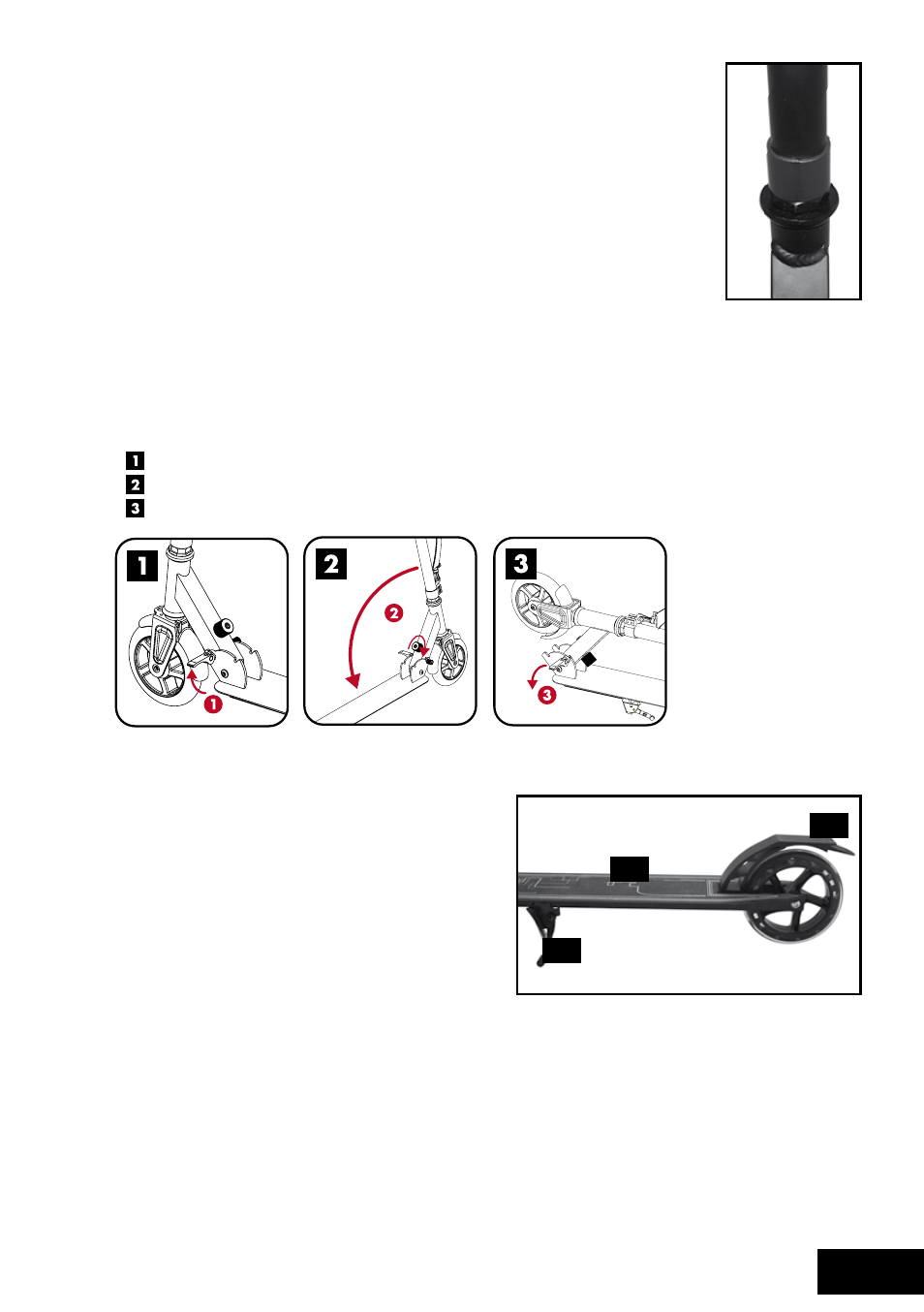 1
2
3

1

1

2

2

3

3