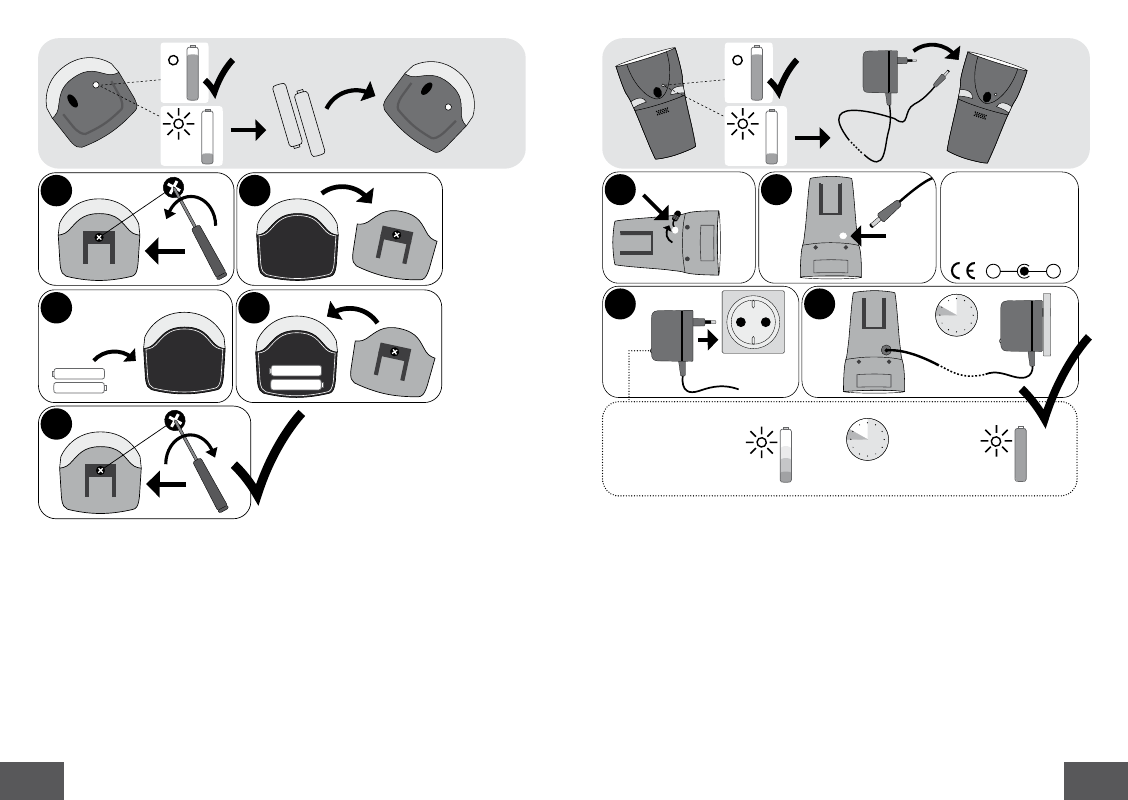 CE