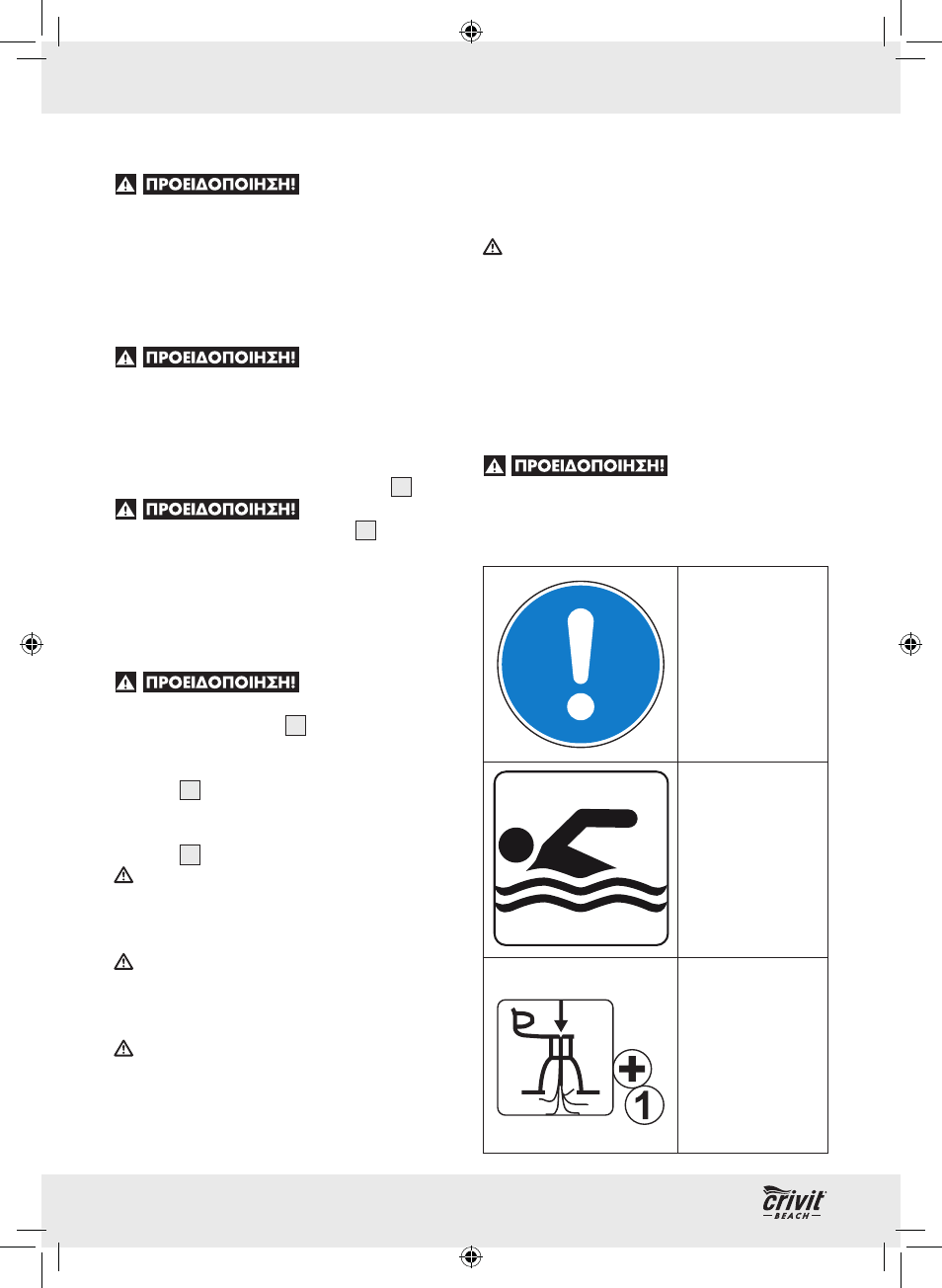 ΠΡΟΕΙΔΟΠΟΙΗΣΗ!

ΠΡΟΕΙΔΟΠΟΙΗΣΗ!

ΠΡΟΕΙΔΟΠΟΙΗΣΗ!

ΠΡΟΕΙΔΟΠΟΙΗΣΗ!

ΠΡΟΕΙΔΟΠΟΙΗΣΗ!

1

crivit
BEACH