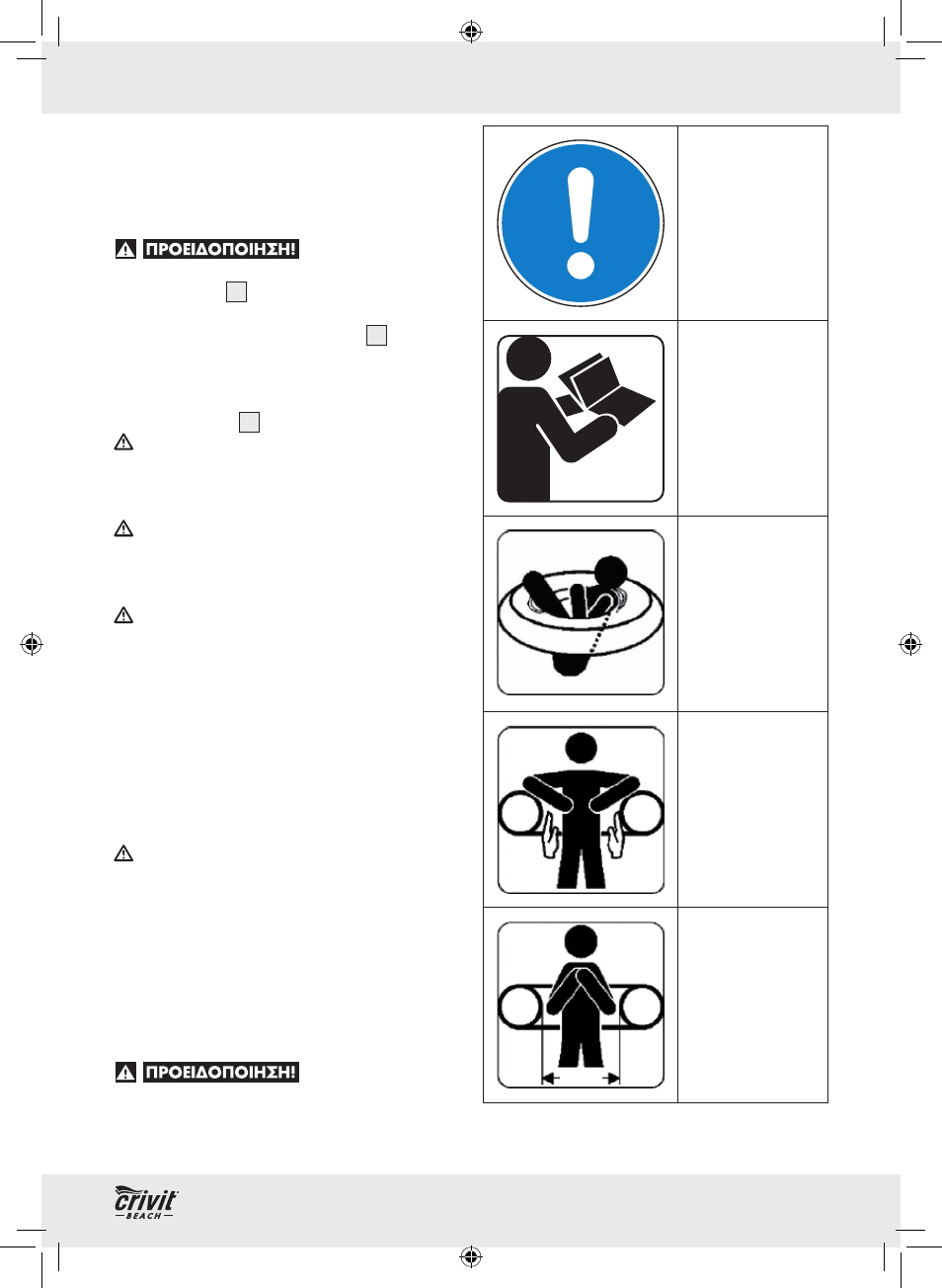 ΠΡΟΕΙΔΟΠΟΙΗΣΗ!

ΠΡΟΕΙΔΟΠΟΙΗΣΗ!

crivit
BEACH