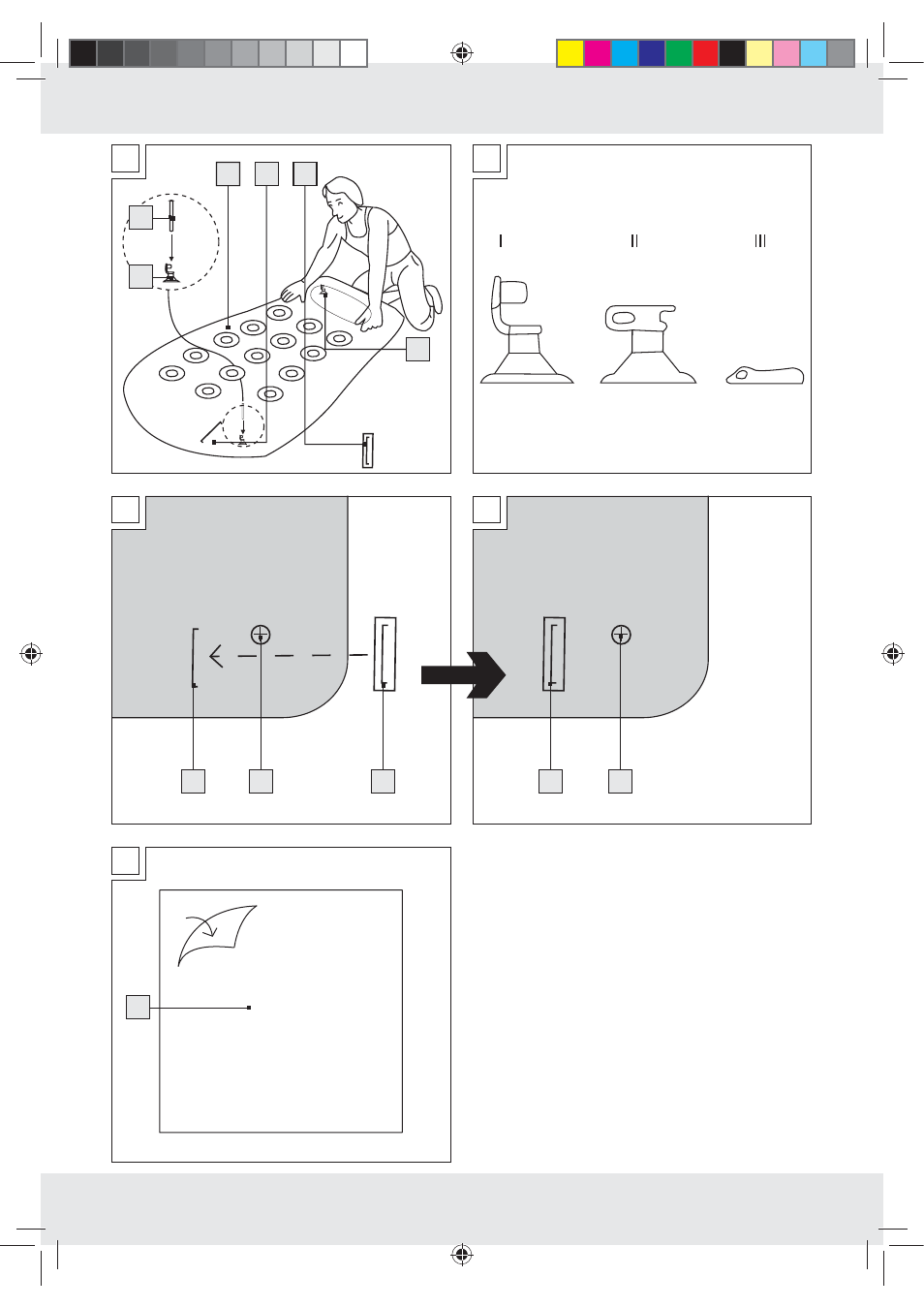 I

II

III