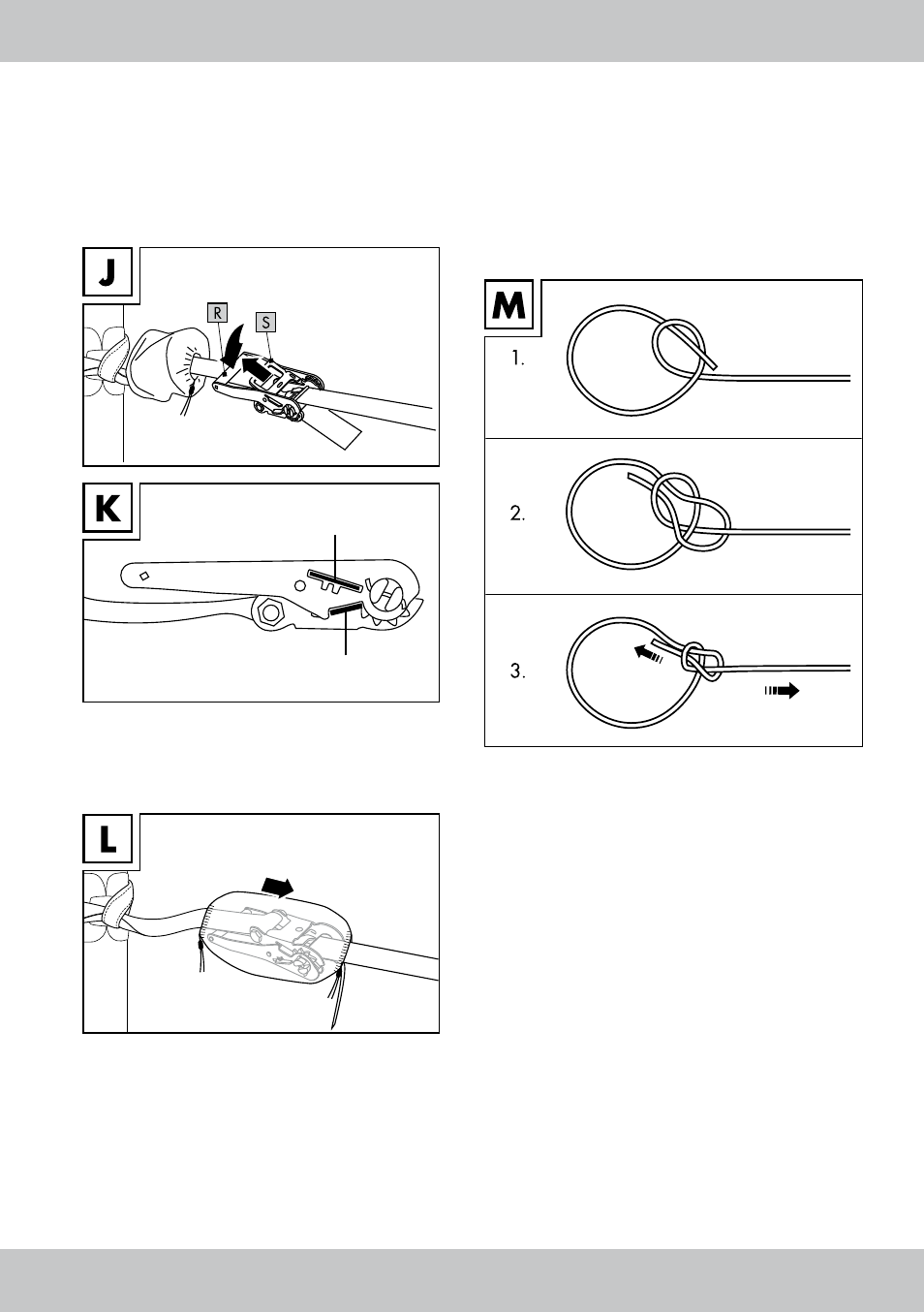 J

R

S

K

L

M

1.

2.

3.