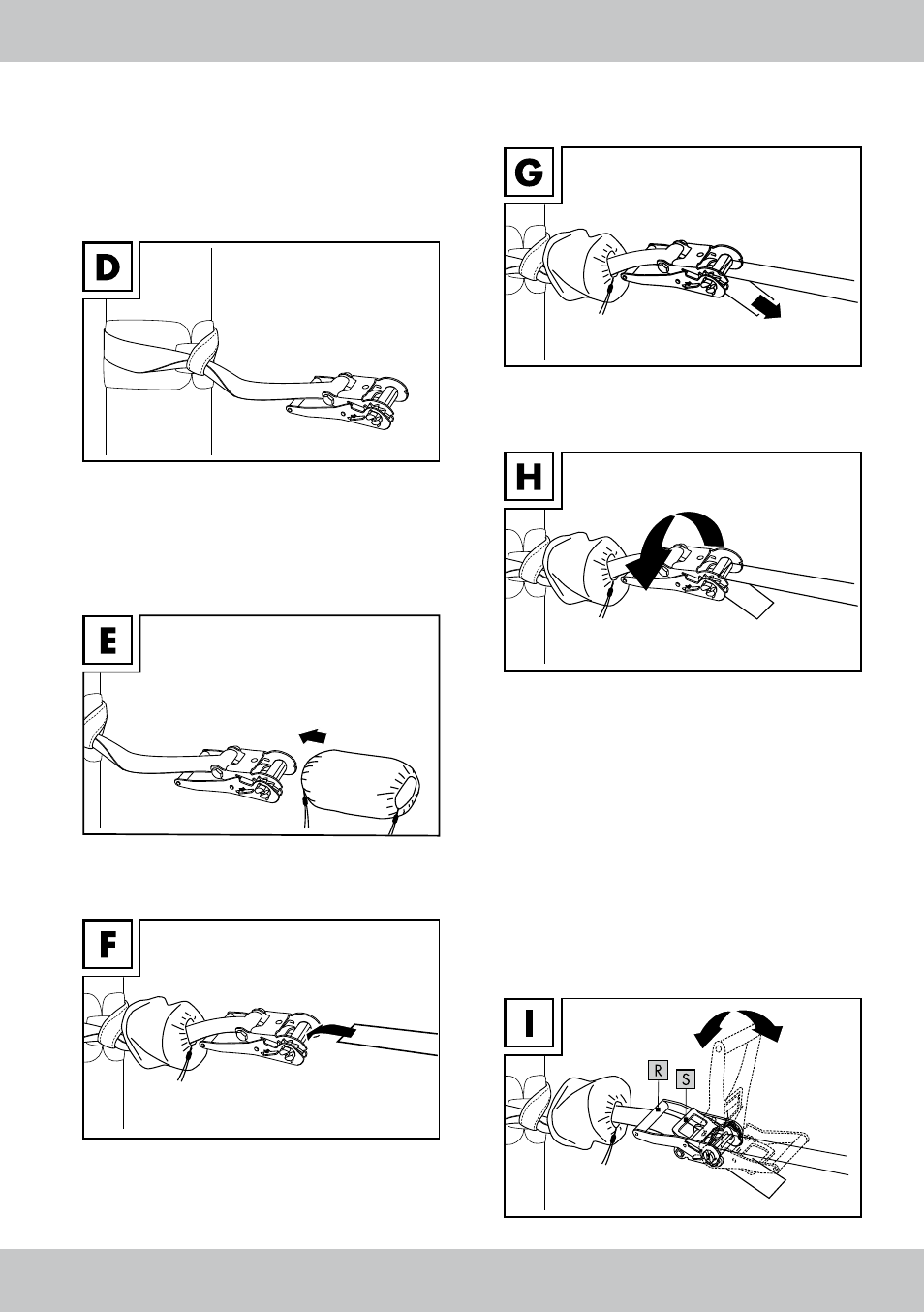 D

E

F

G

H

I

R

S