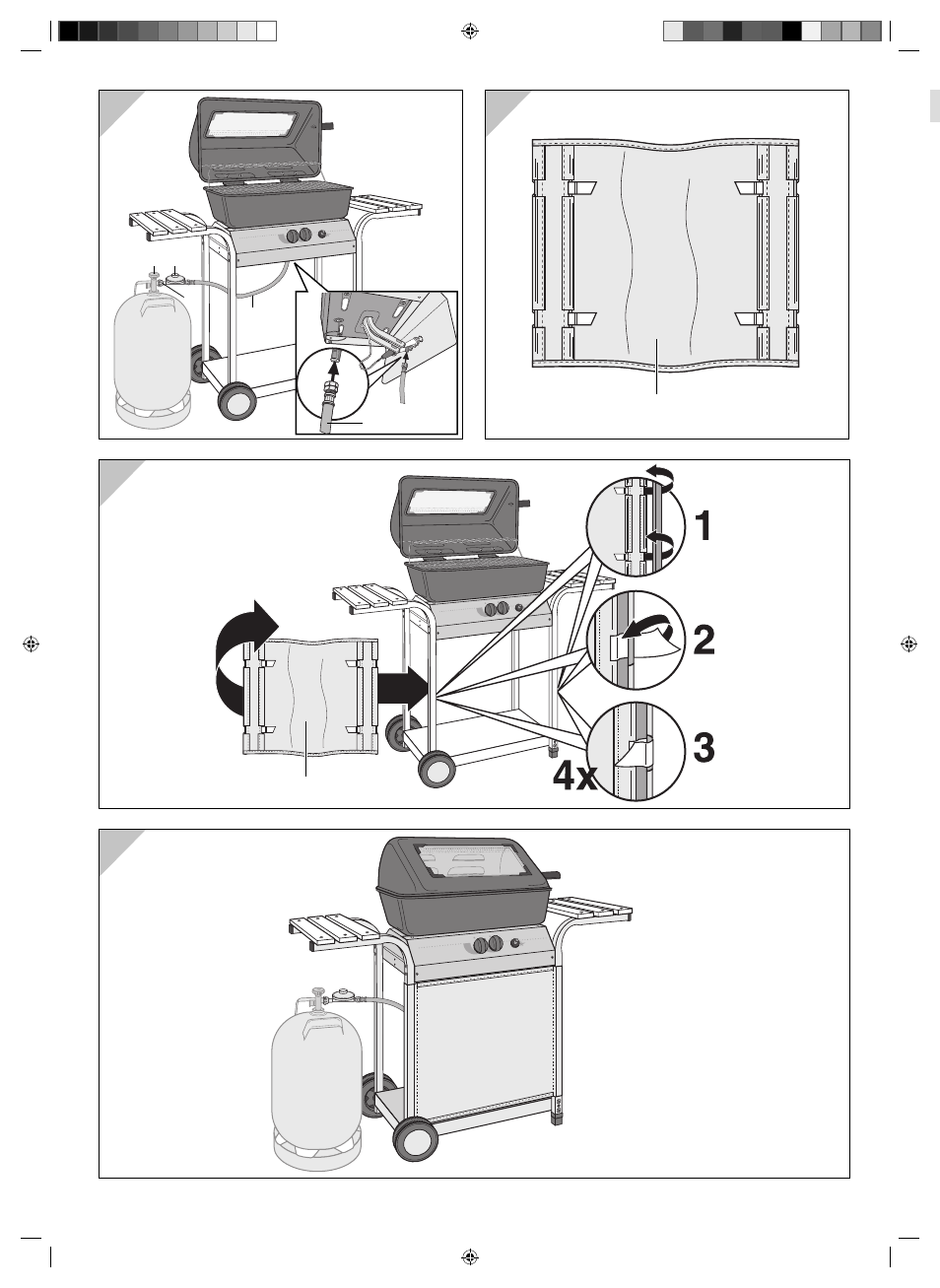 1

2

3

4x