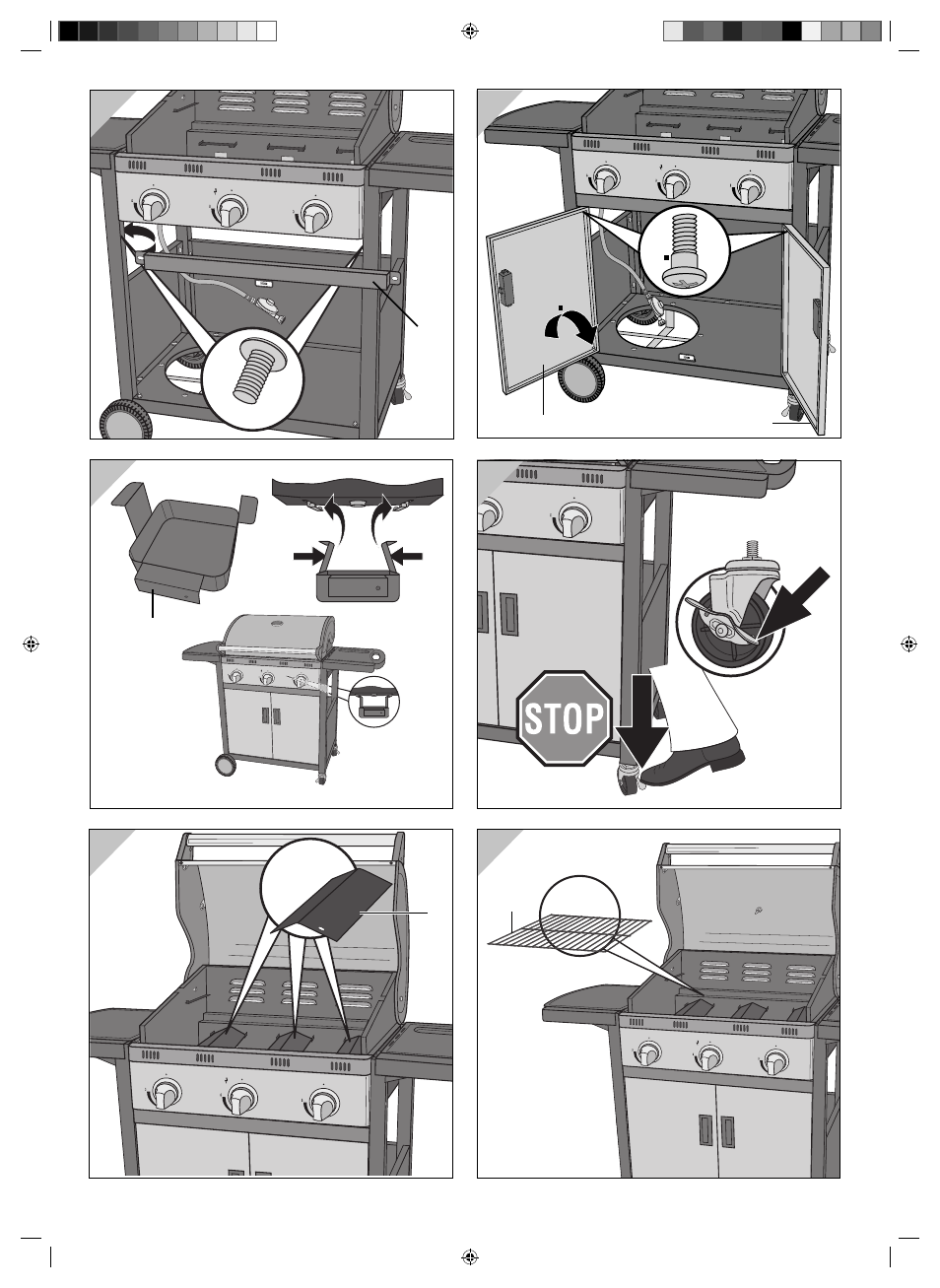 STOP