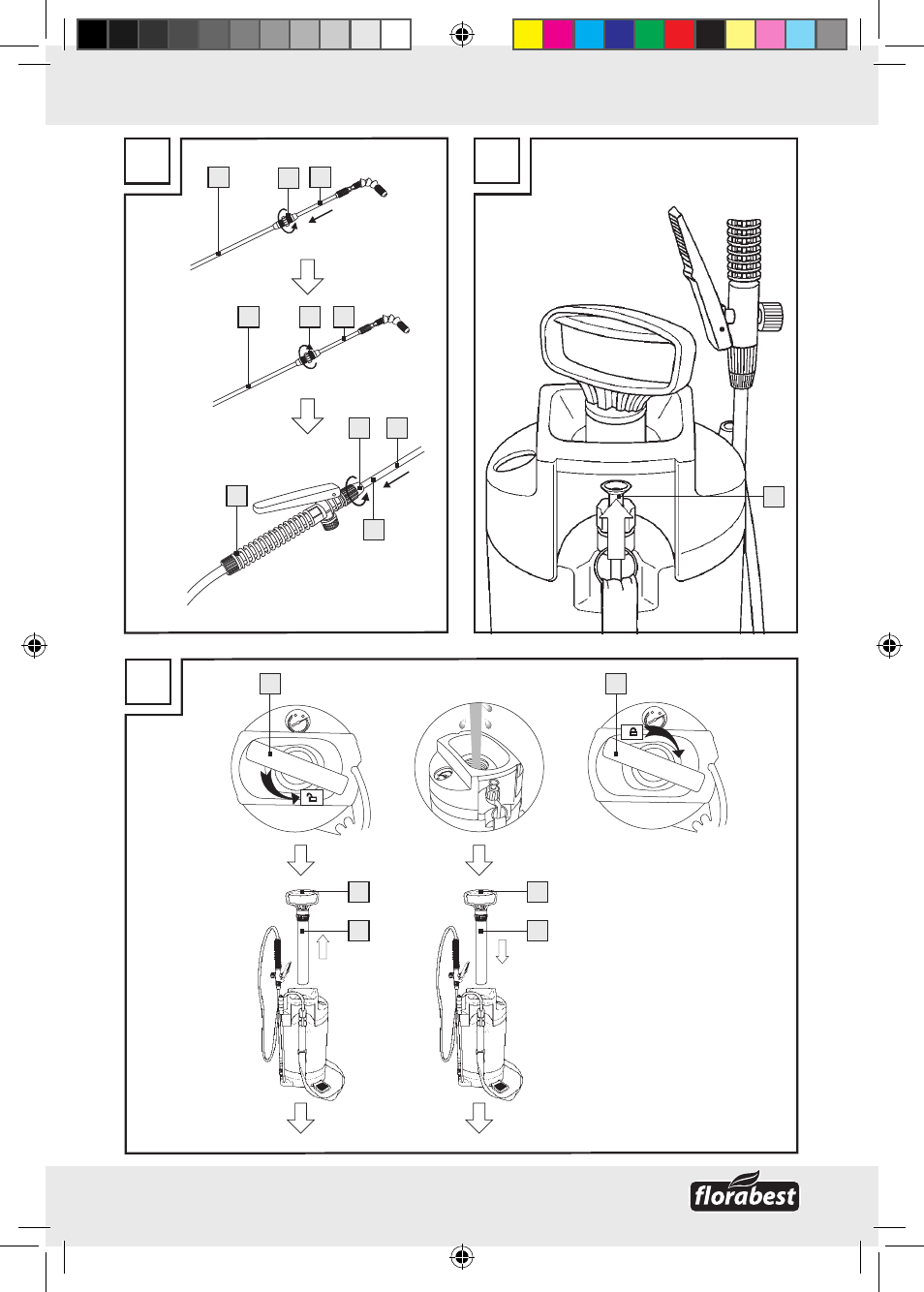 florabest