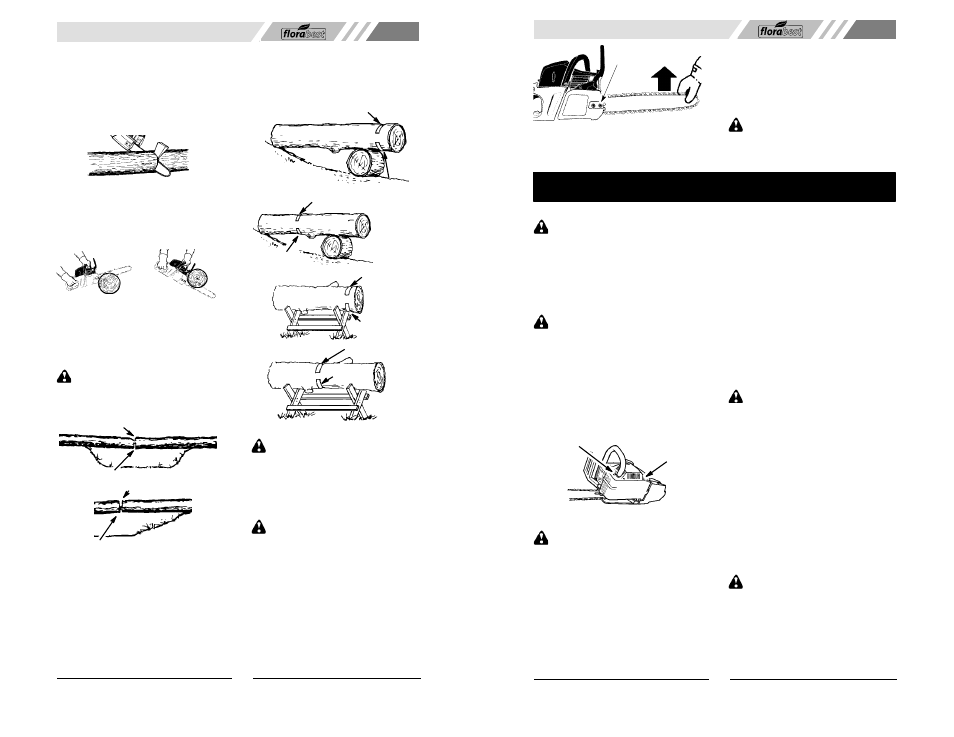 florabest

florabest