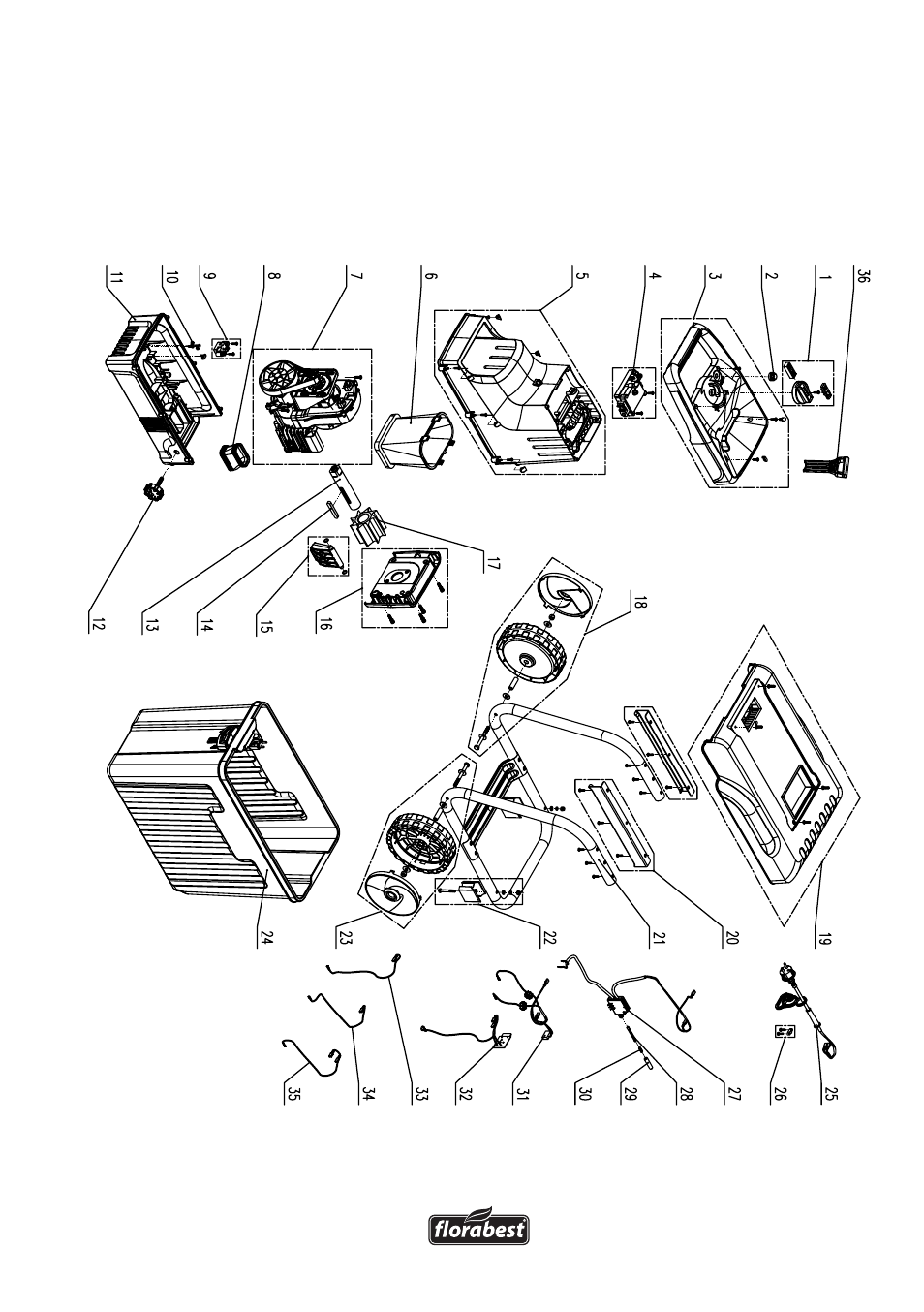 36
1
2
3
4
5
6
7
8
9
10
11
12
13
14
15
16
17
18
19
20
21
22
23
24
25
26
27
28
29
30
31
32
33
34
35
florabest