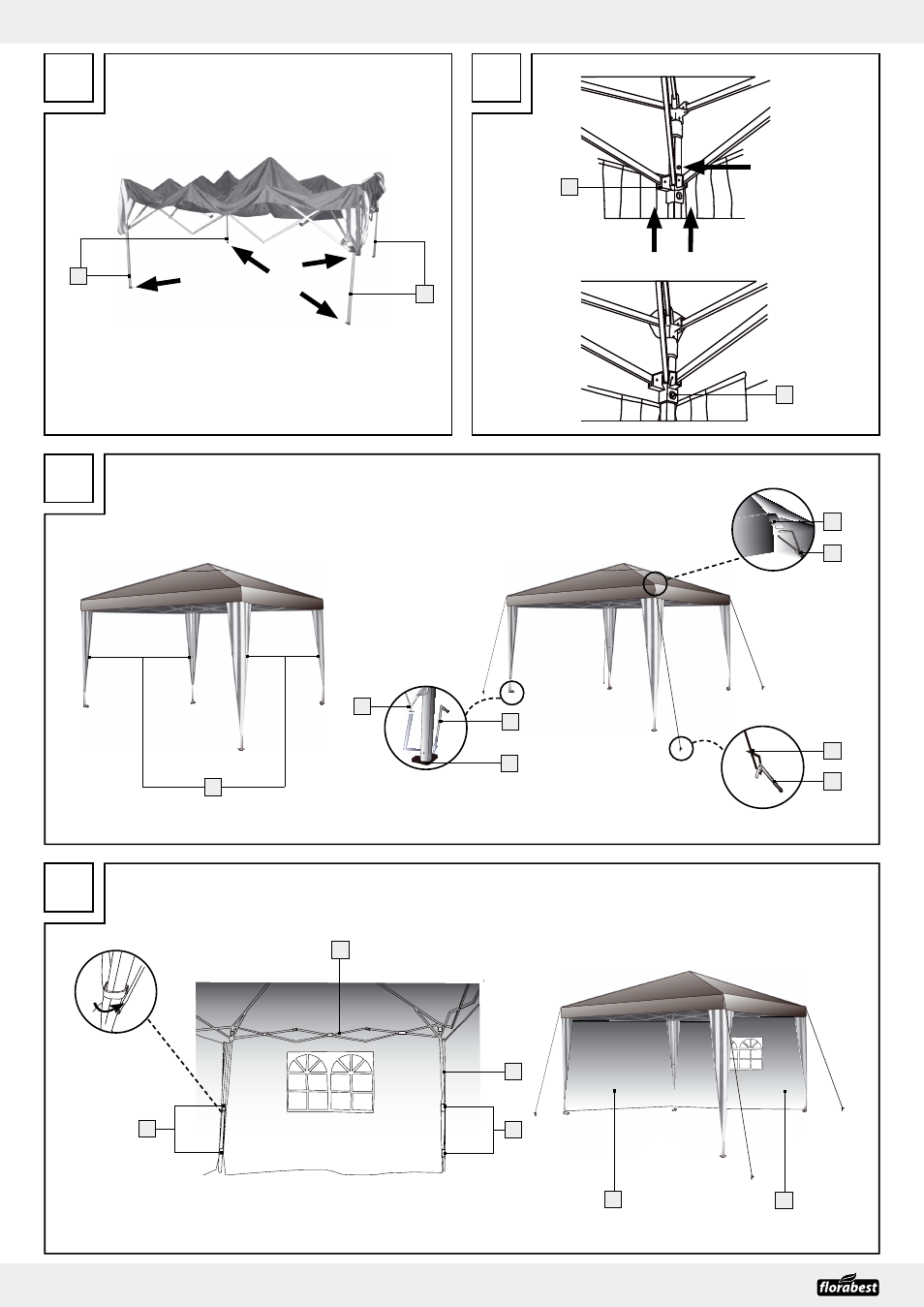 florabest