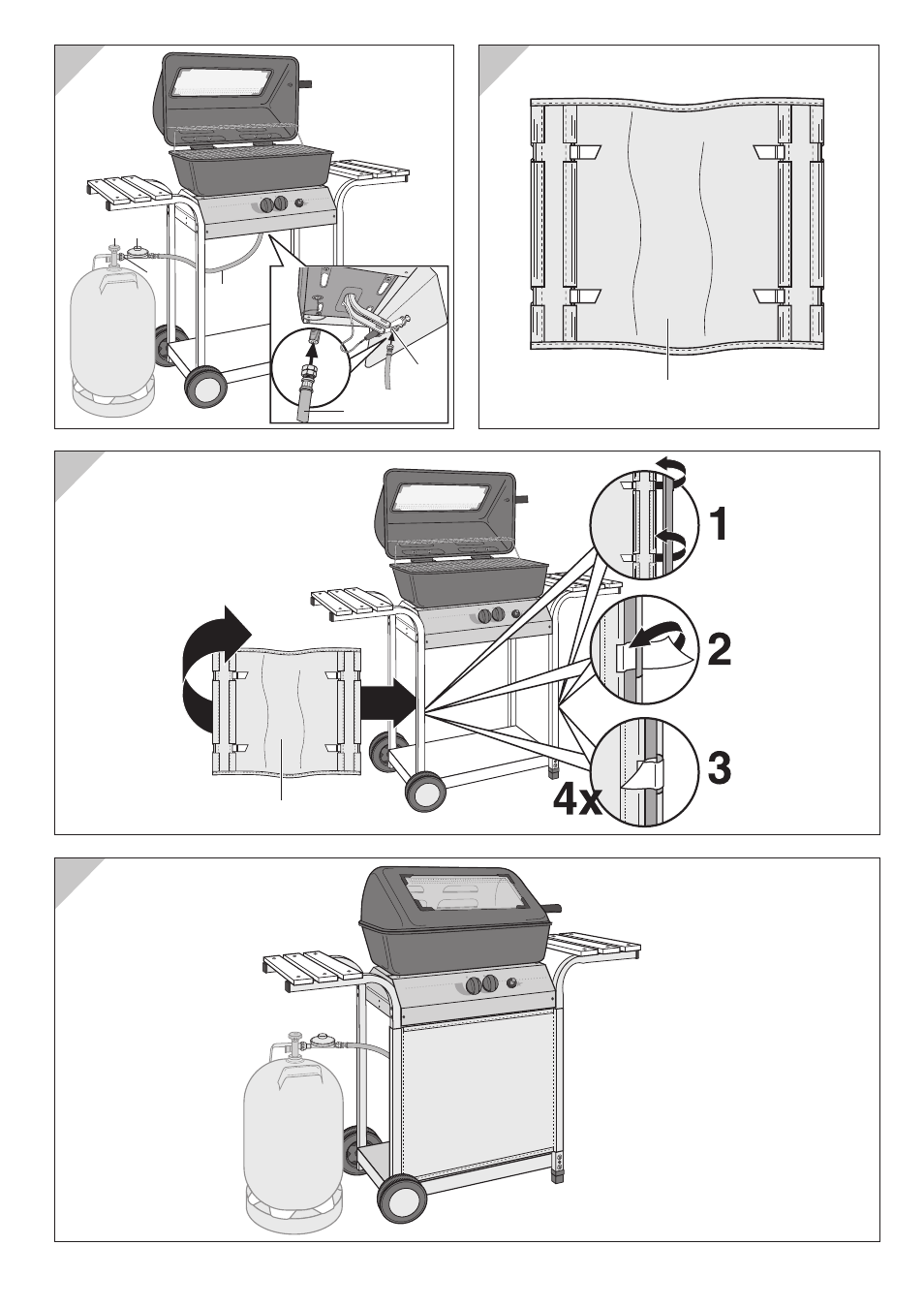 1

2

3

4x