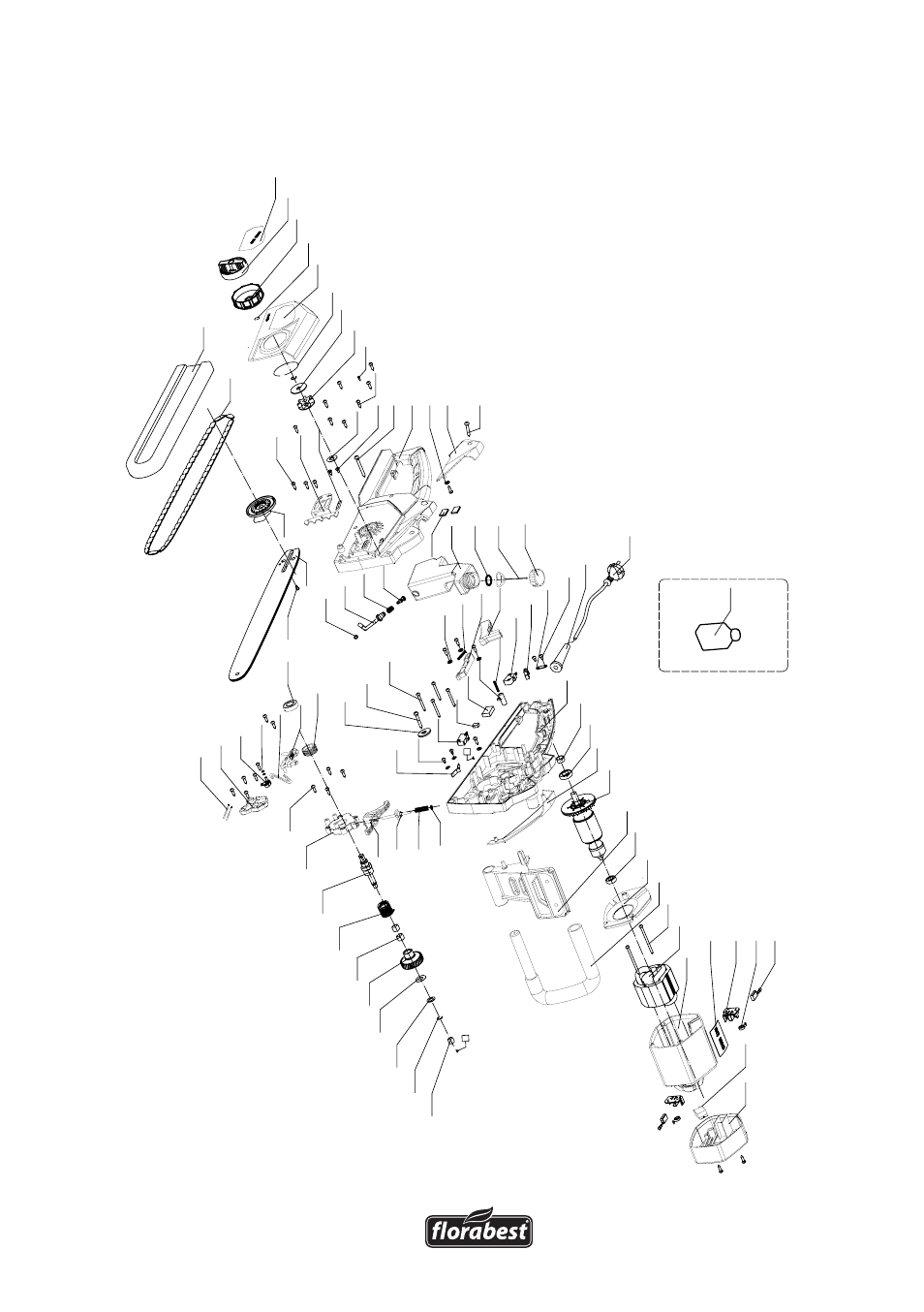 florabest