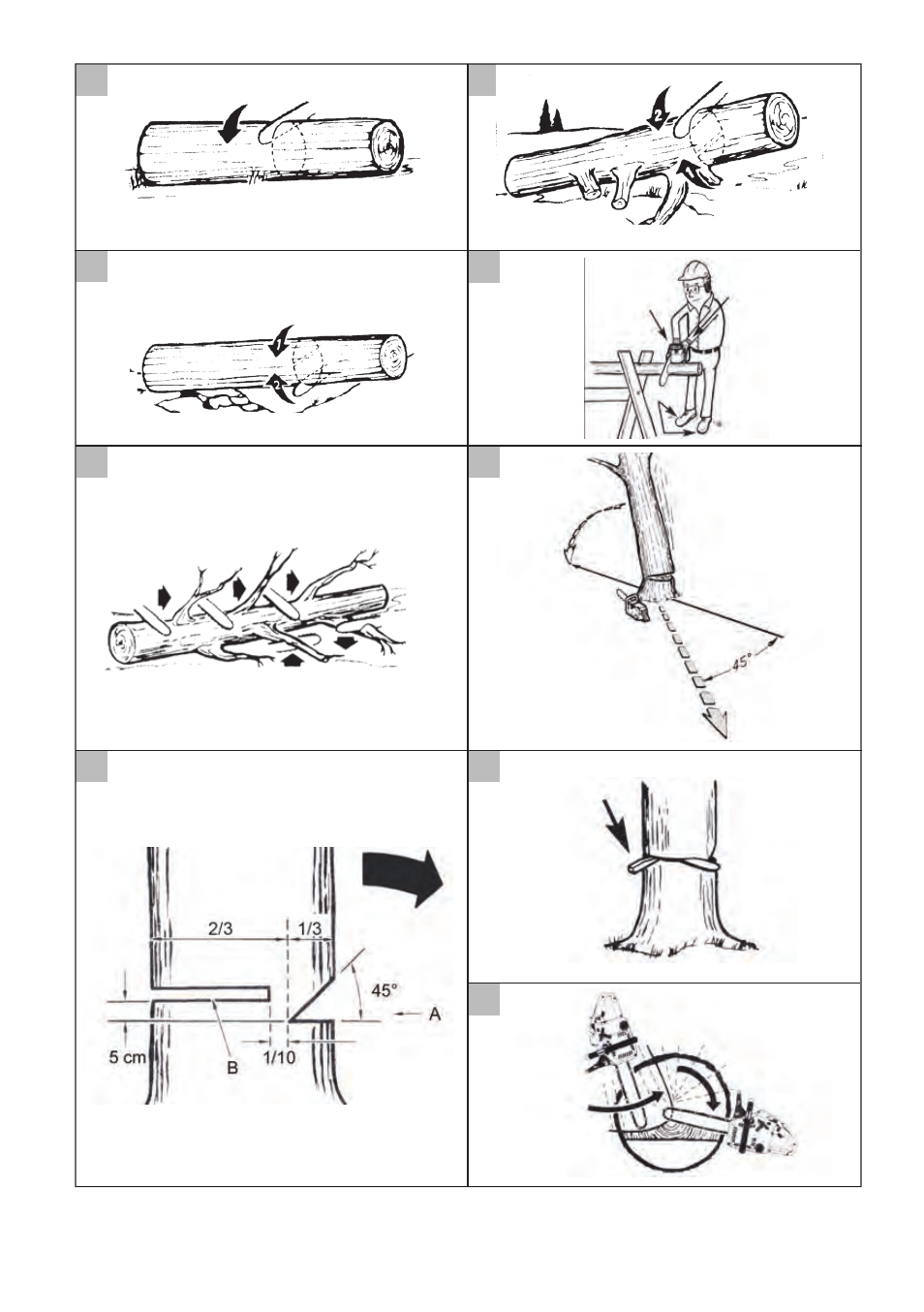 2
1
1
2
45°
2/3
1/3
45°
A
5 cm
B
1/10