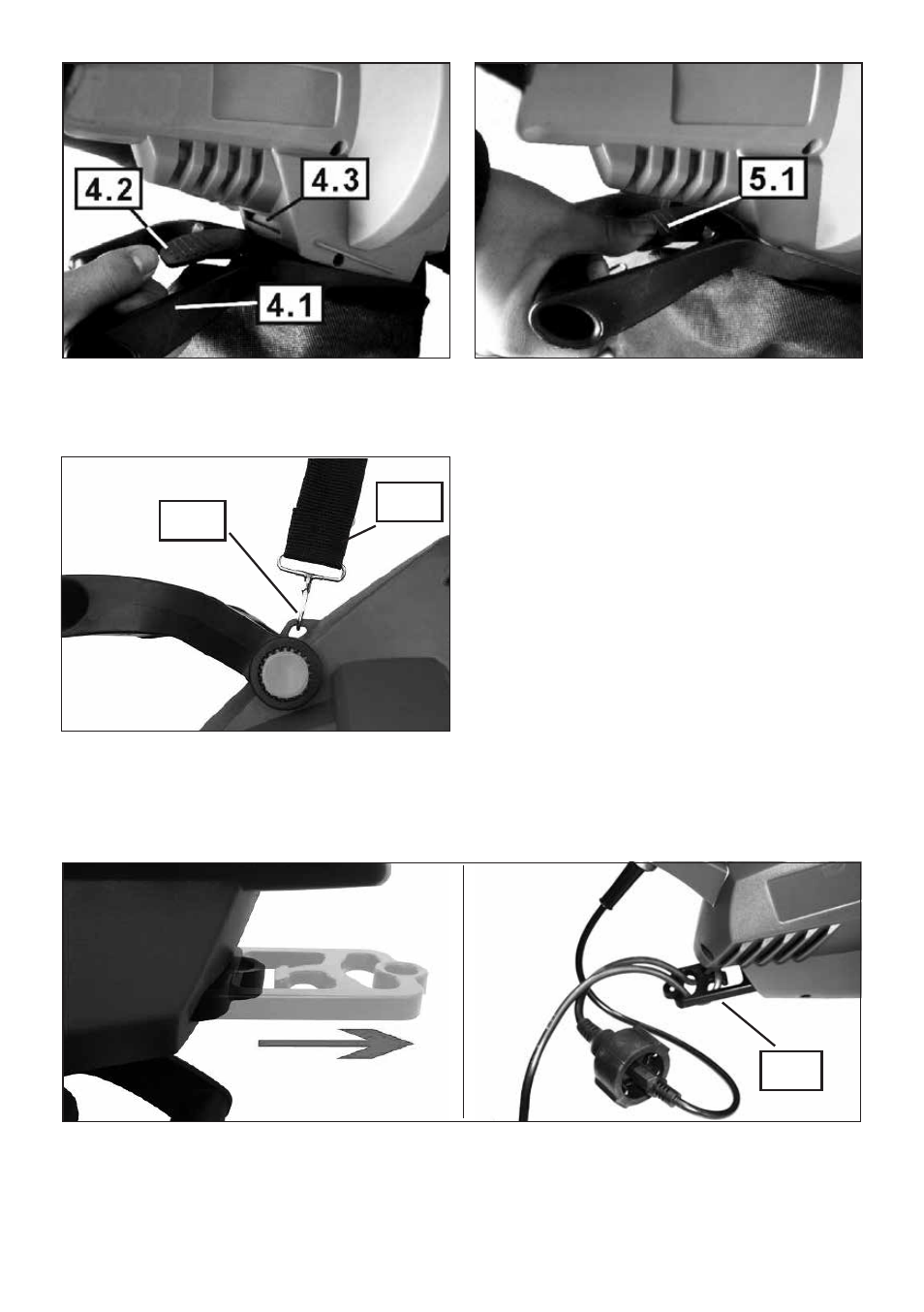 4.2
4.3
4.1
5.1