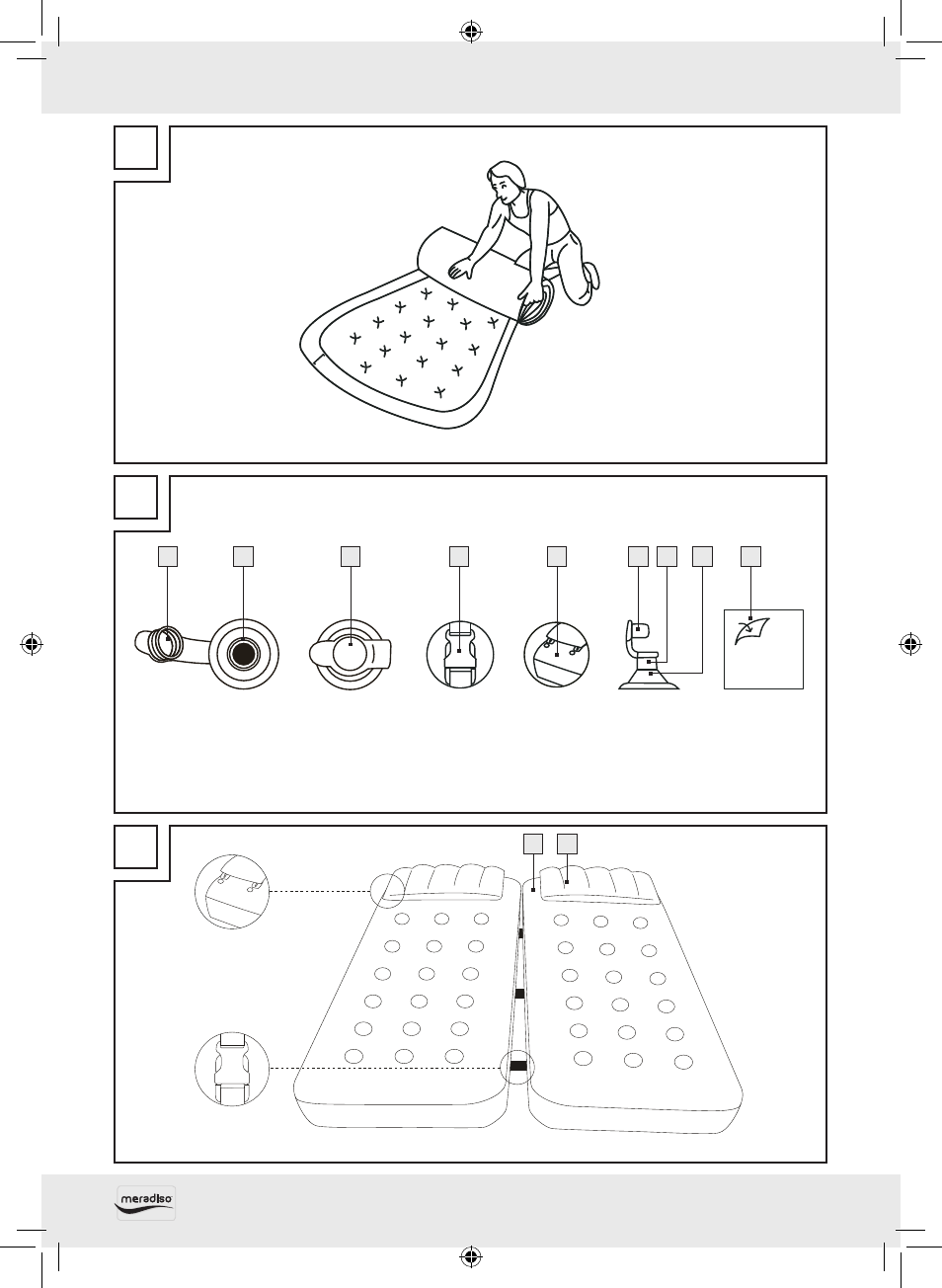 meradiso