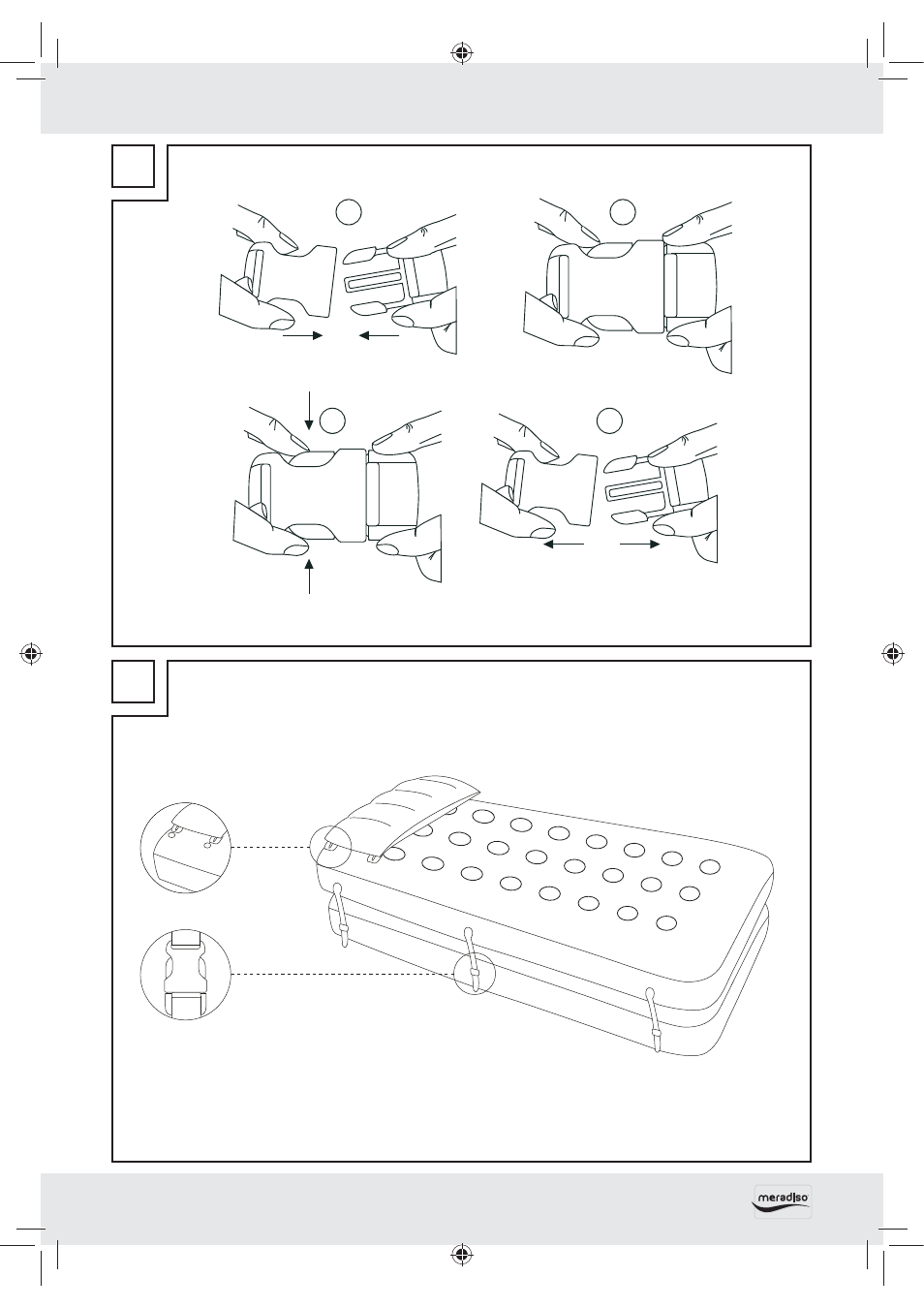 meradiso