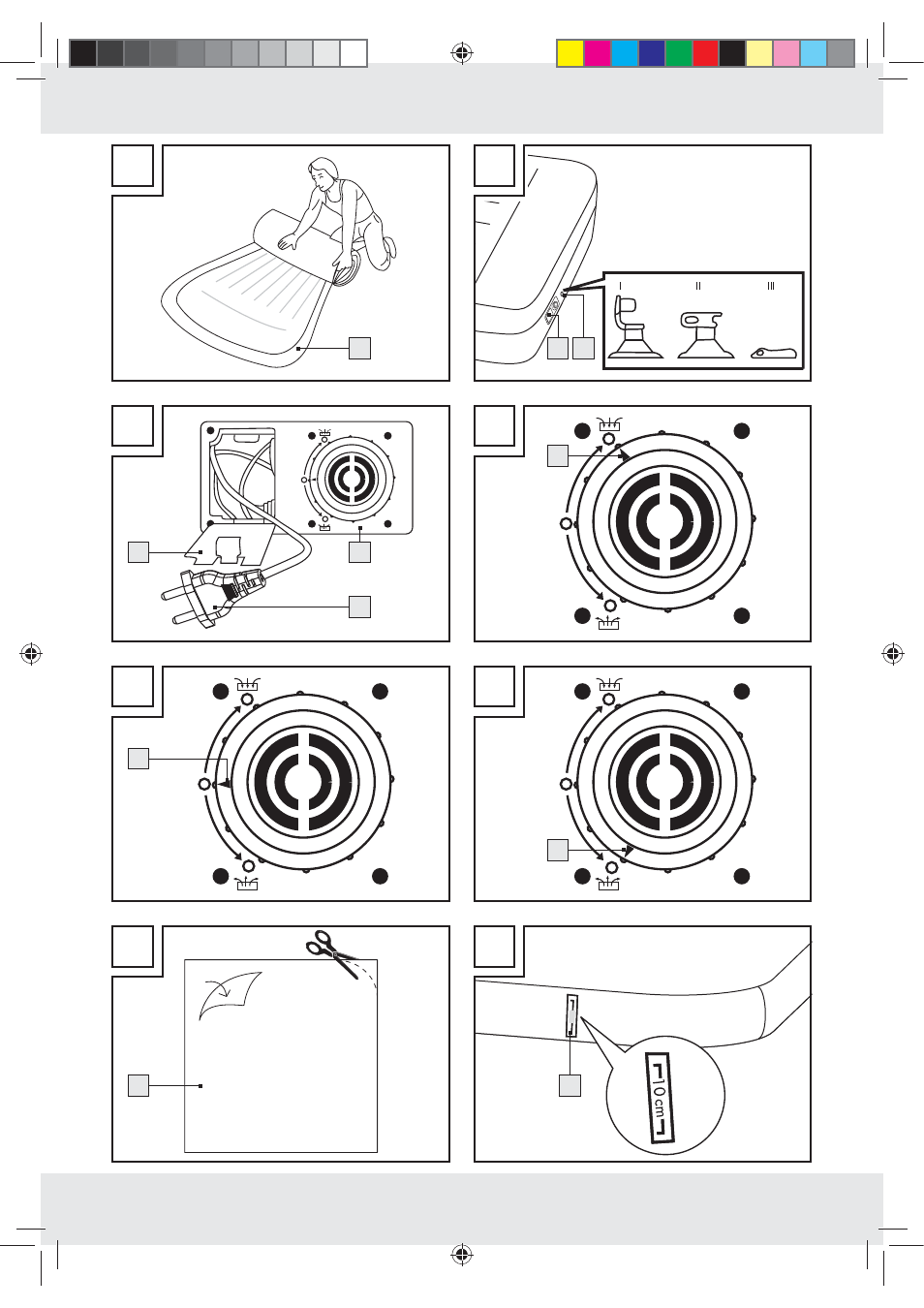 I
II
III

10 cm