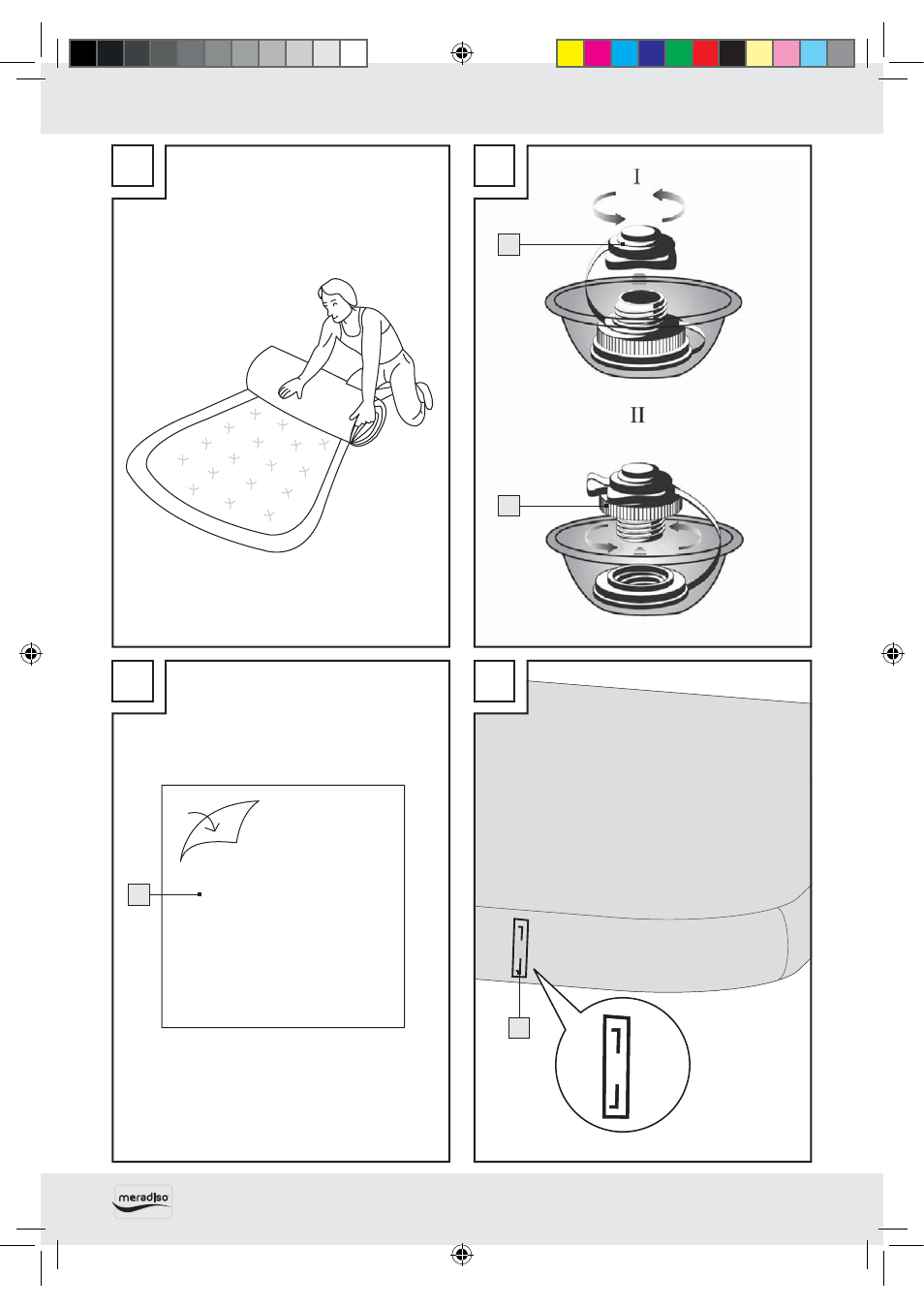 I

II

meradiso