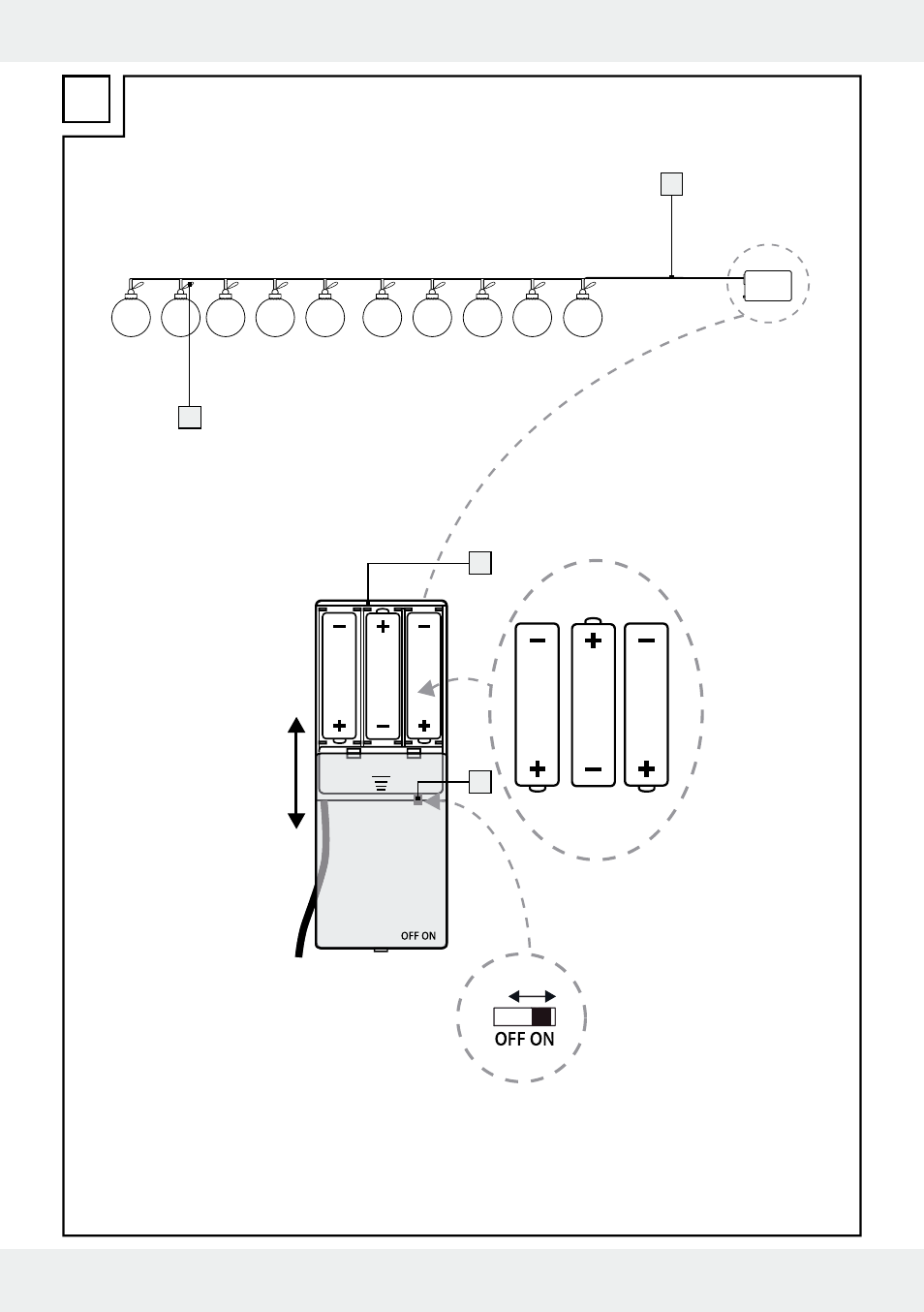 OFF ON

OFF ON