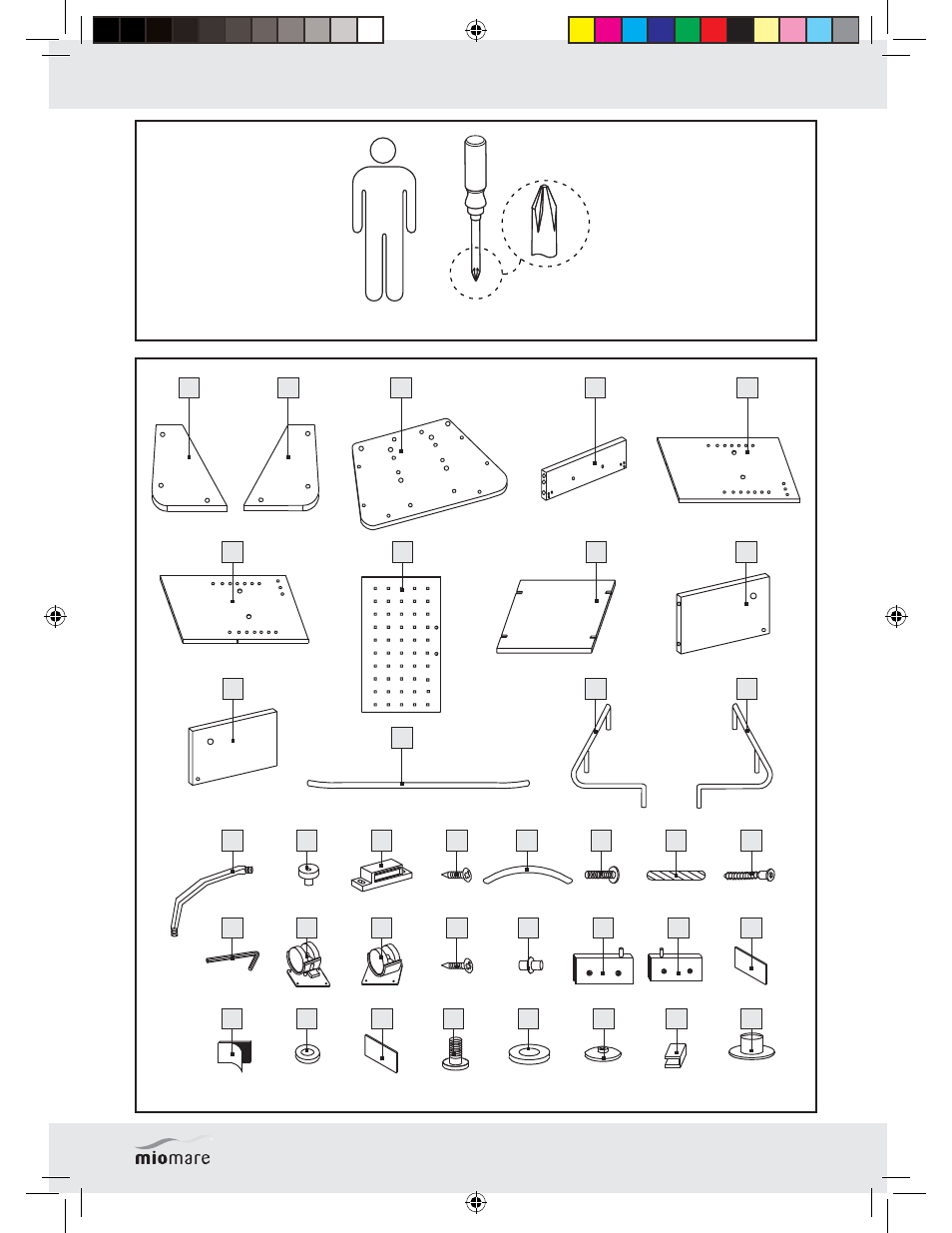 miomare