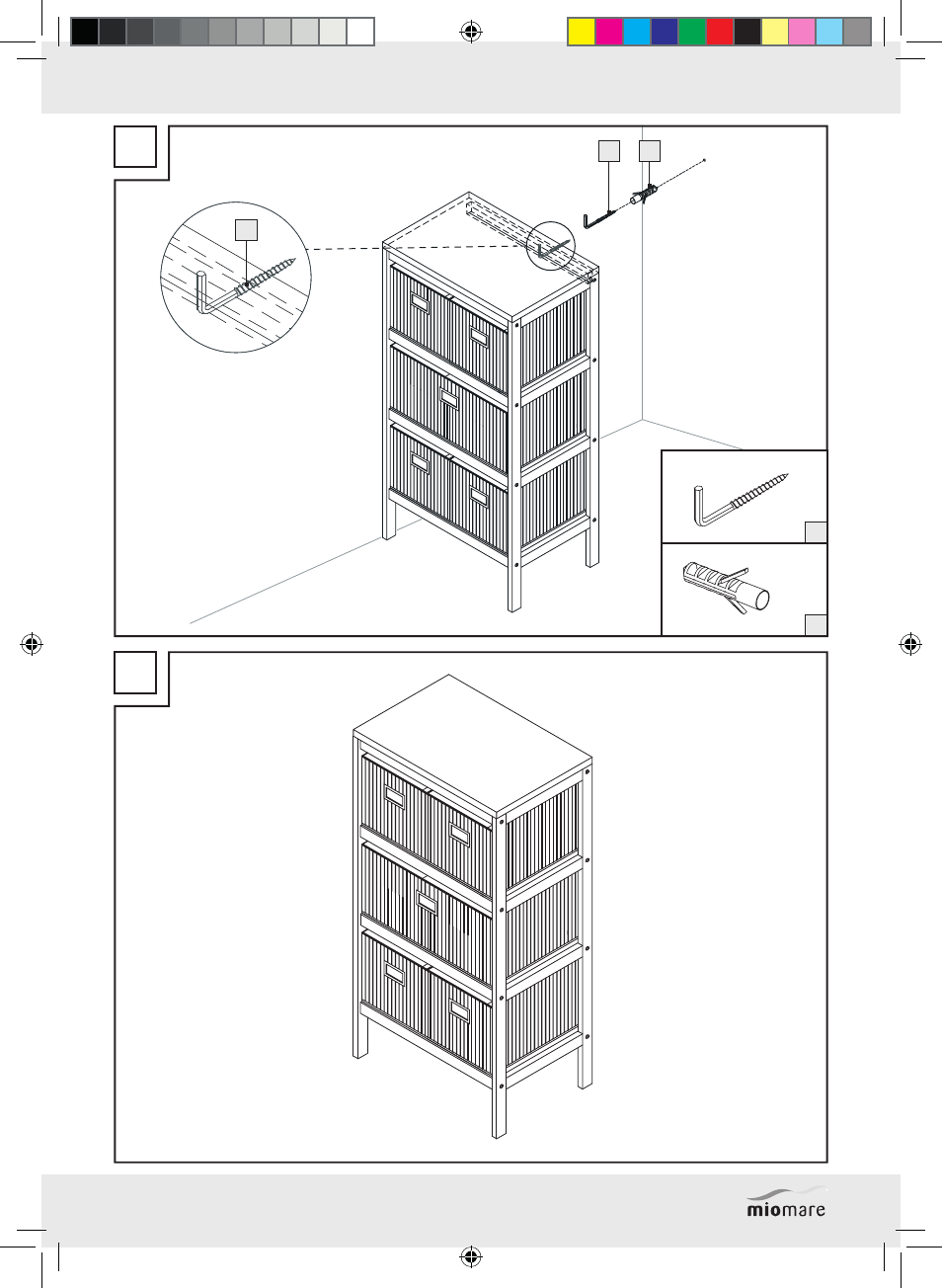 miomare