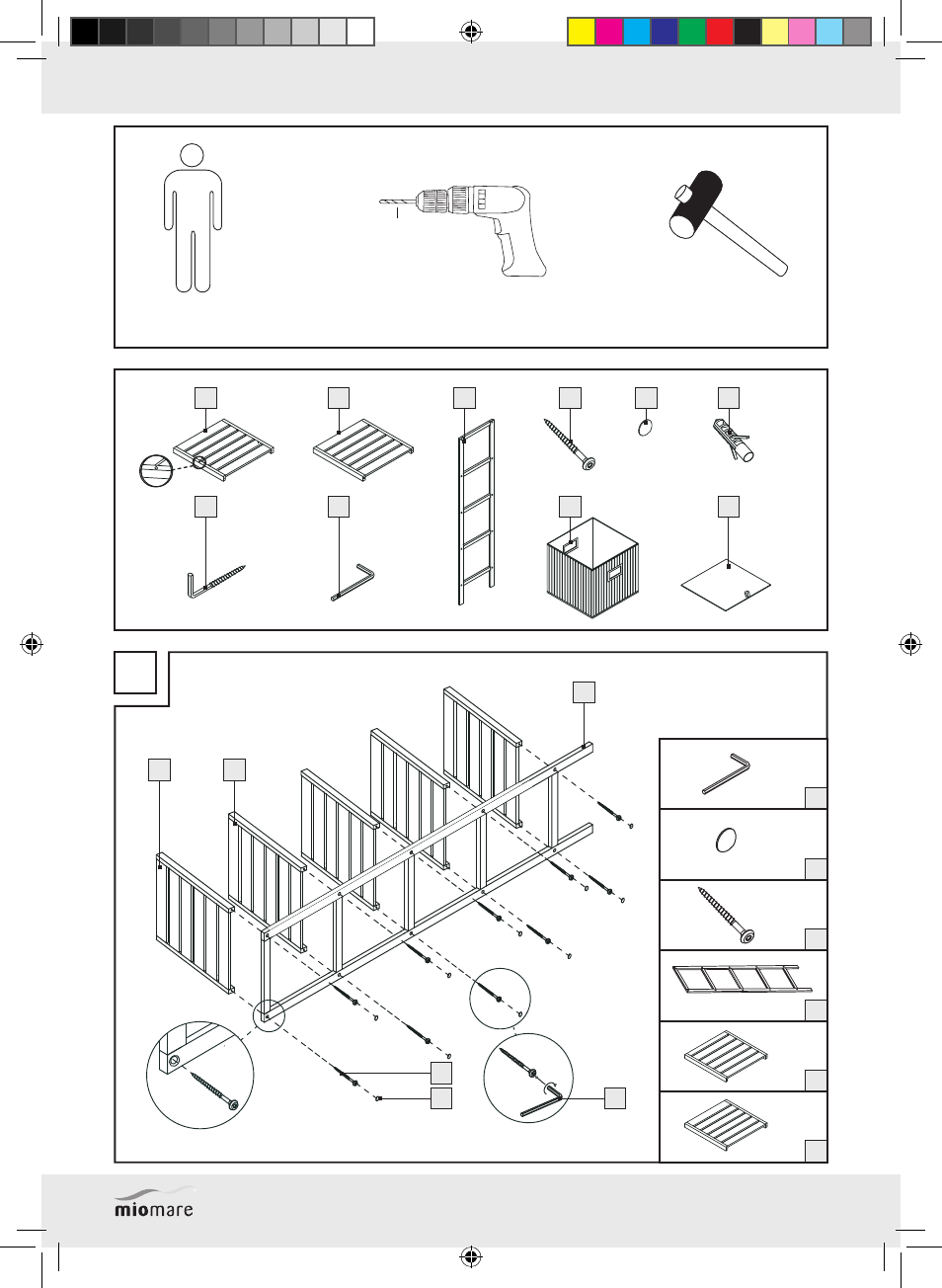 miomare