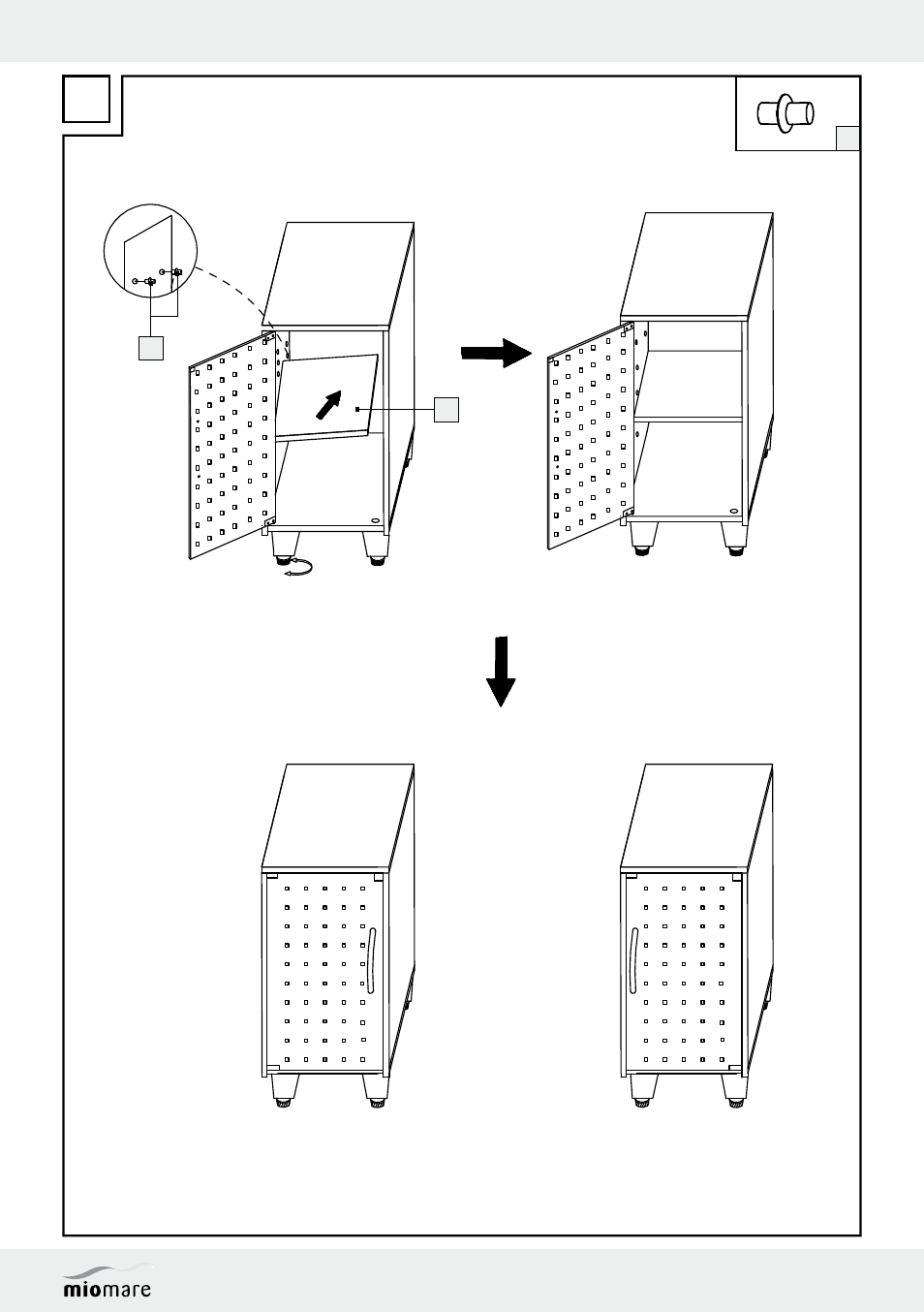 miomare