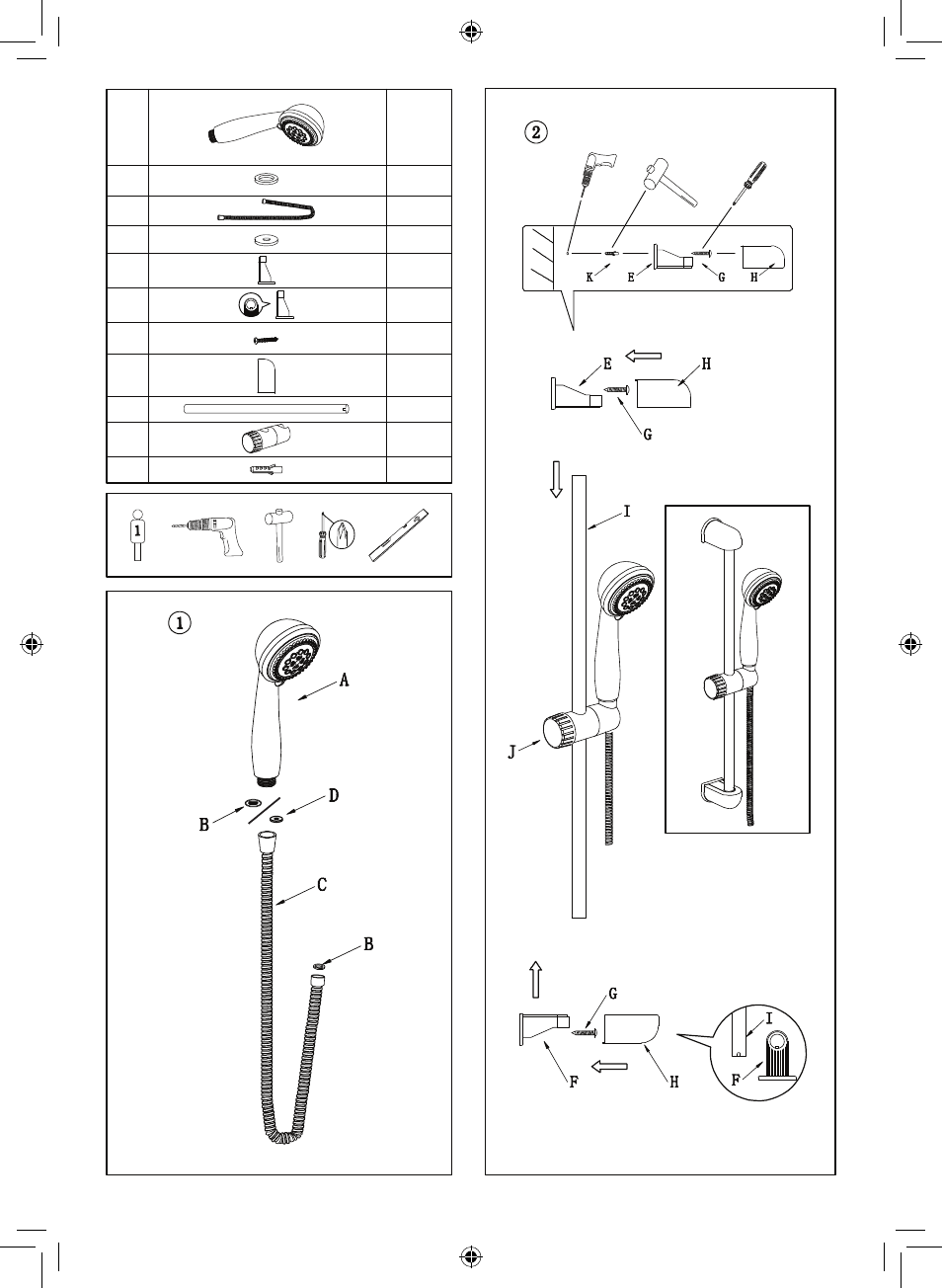 1

①

A

B

D

C

B

②

K E G H

E

H

G

I

J

G

F

H

I

F