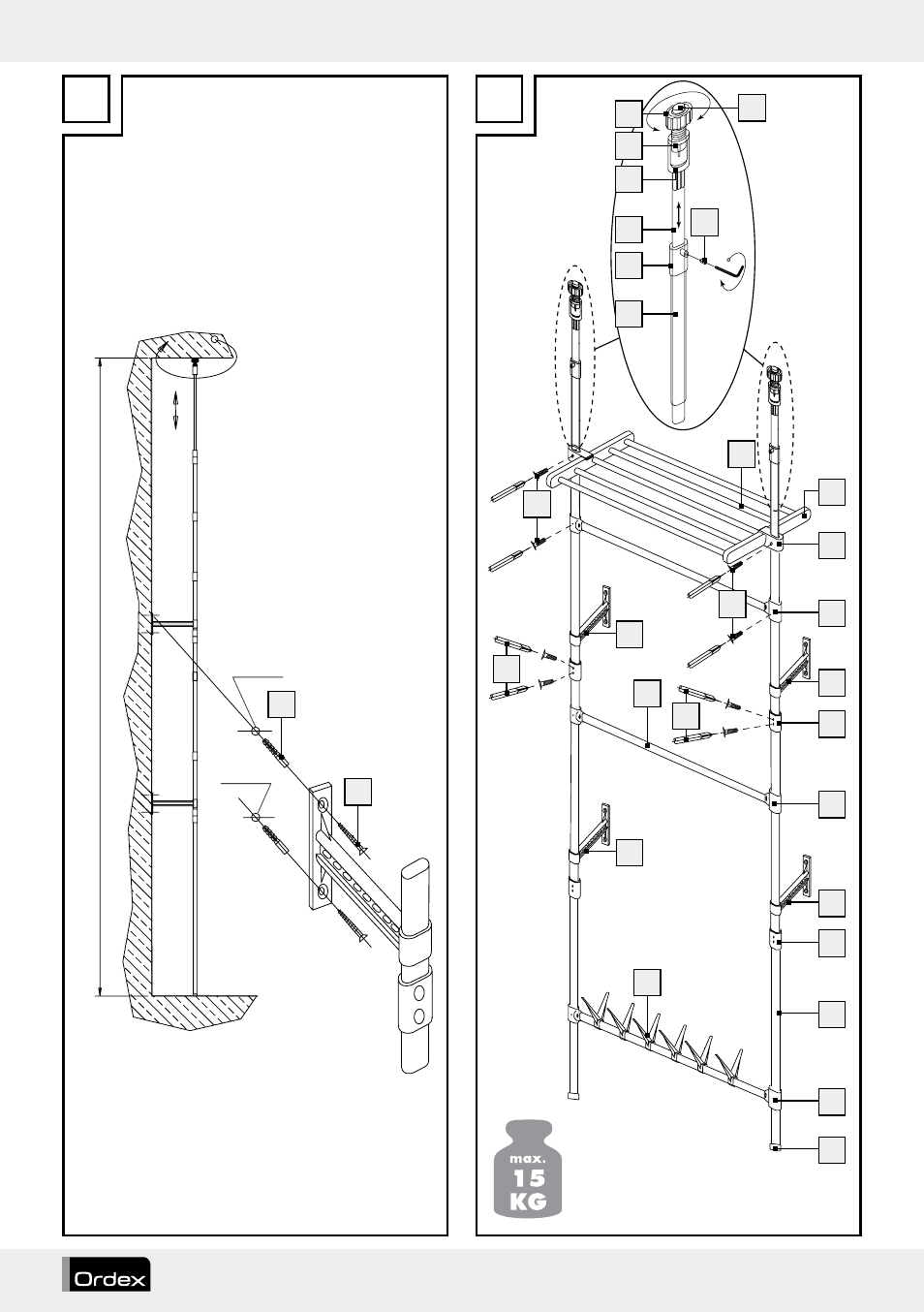 max.
15
KG

Ordex