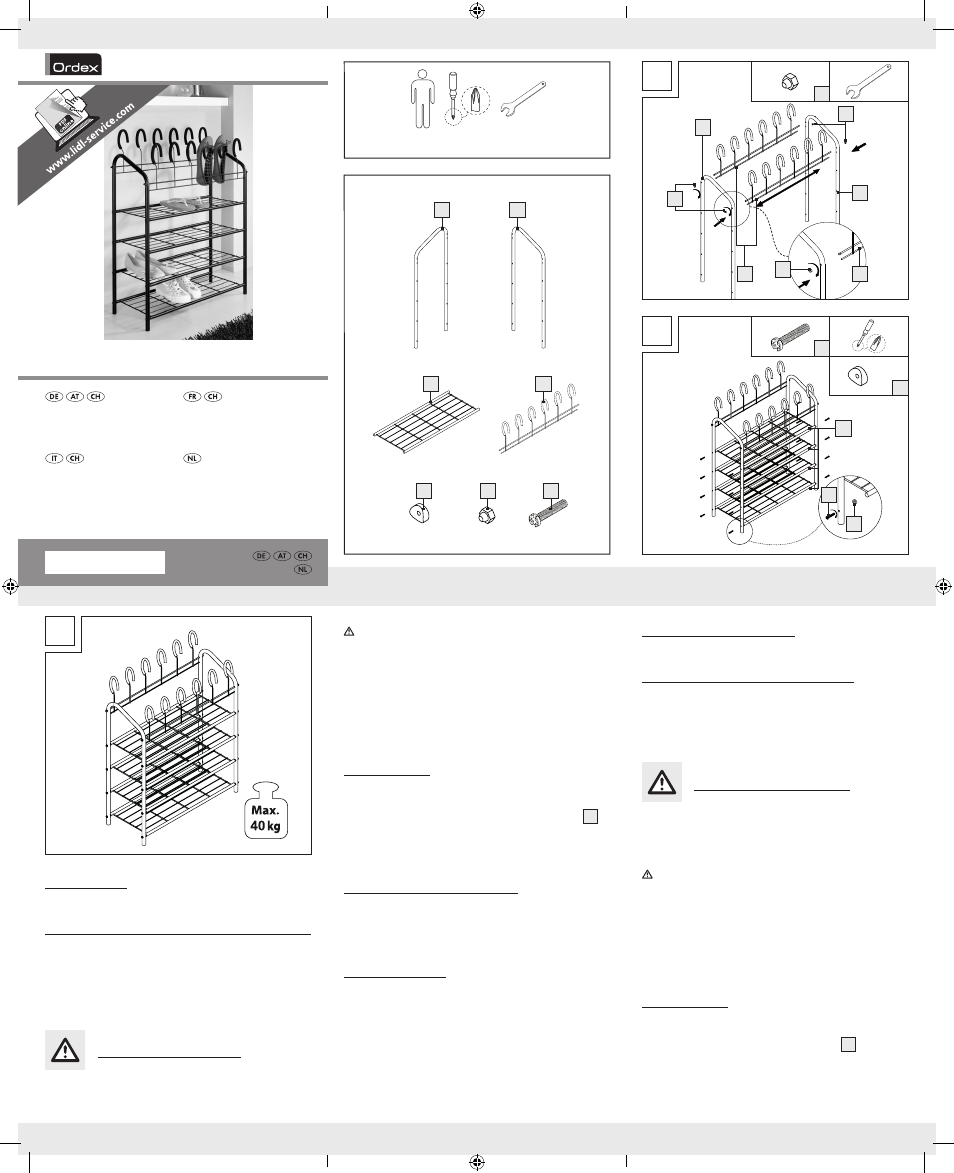 Ordex

www.lidl-service.com

DE AT CH

FR CH

IT CH

NL

DE AT CH
NL

Max.
40 kg