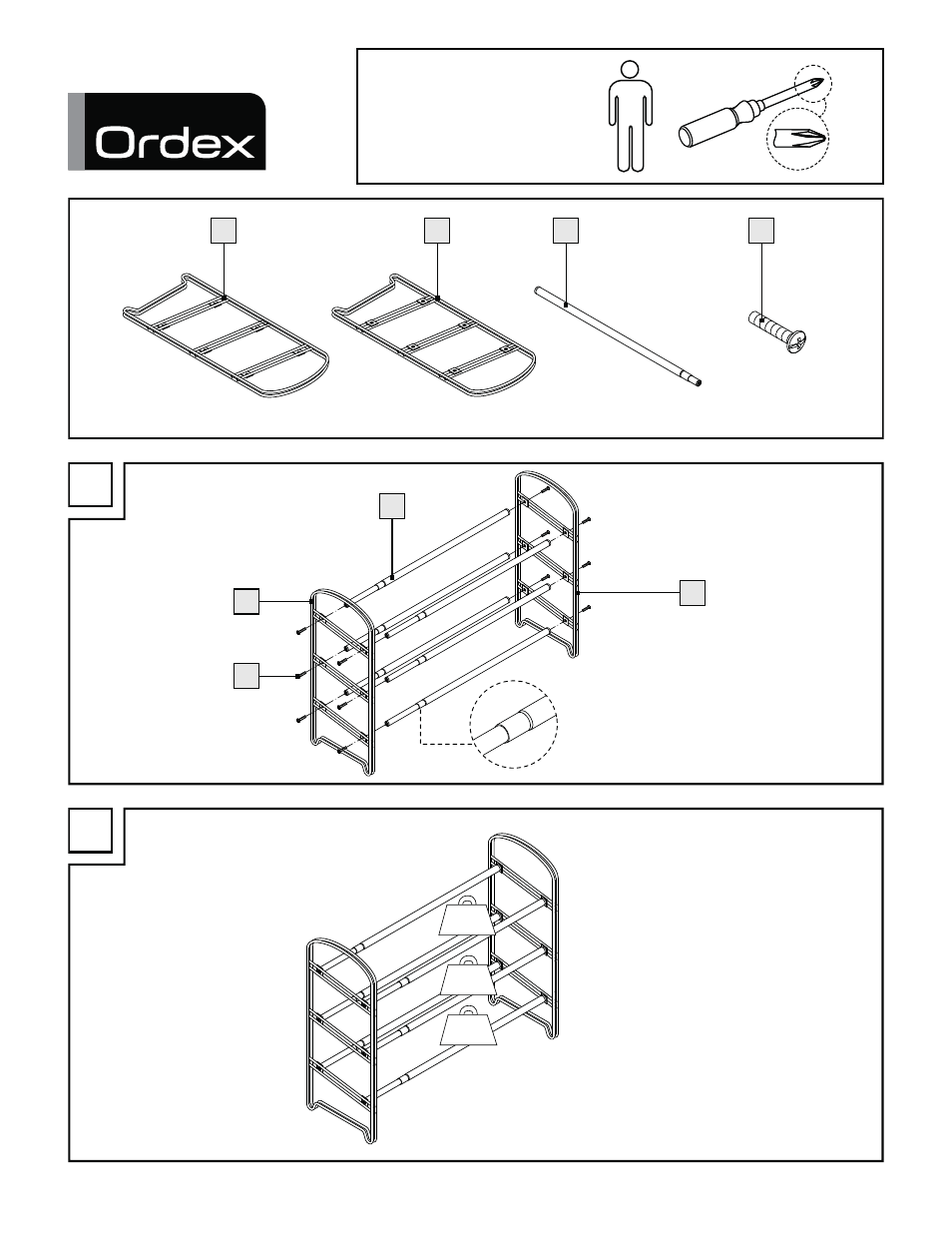 Ordex