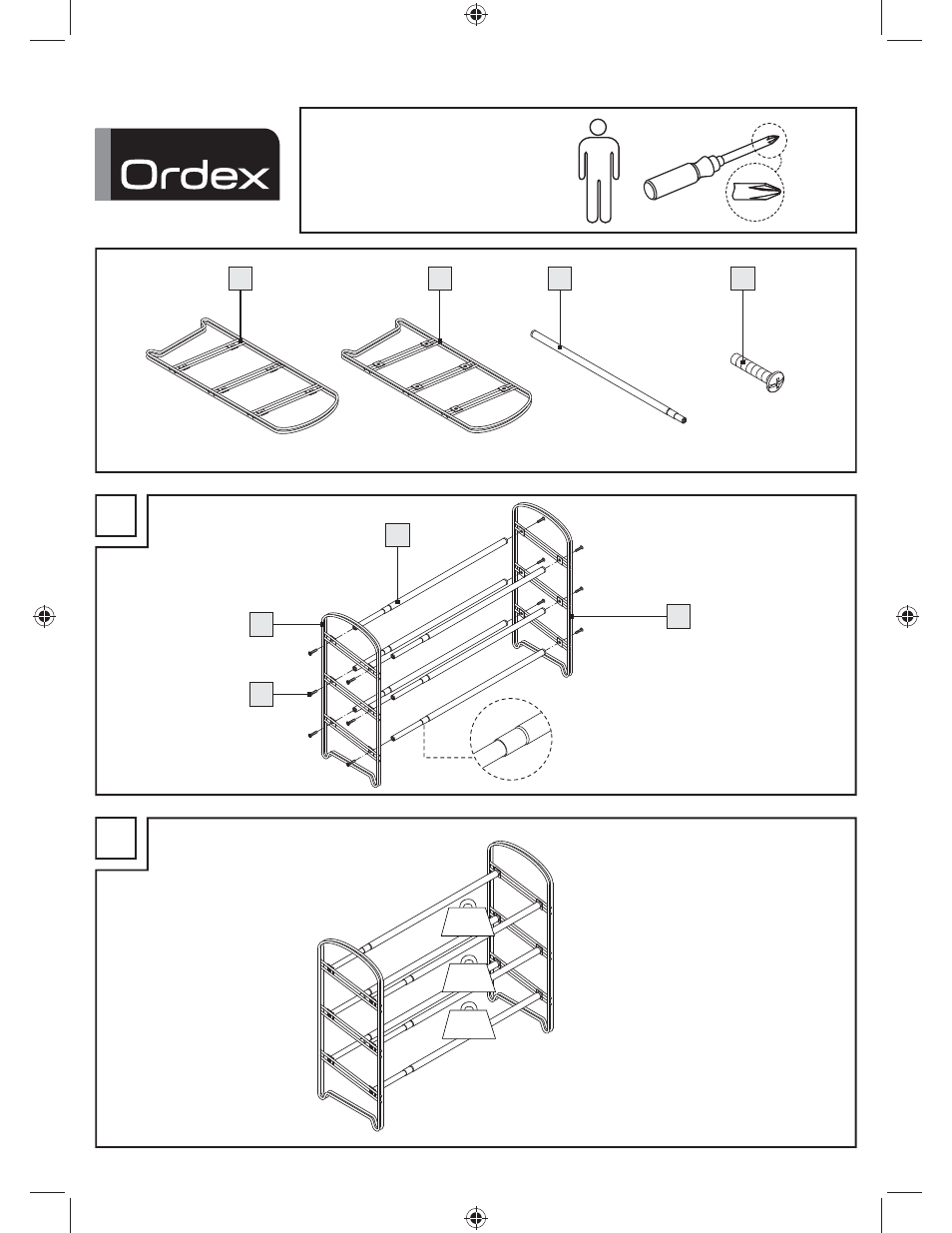 Ordex