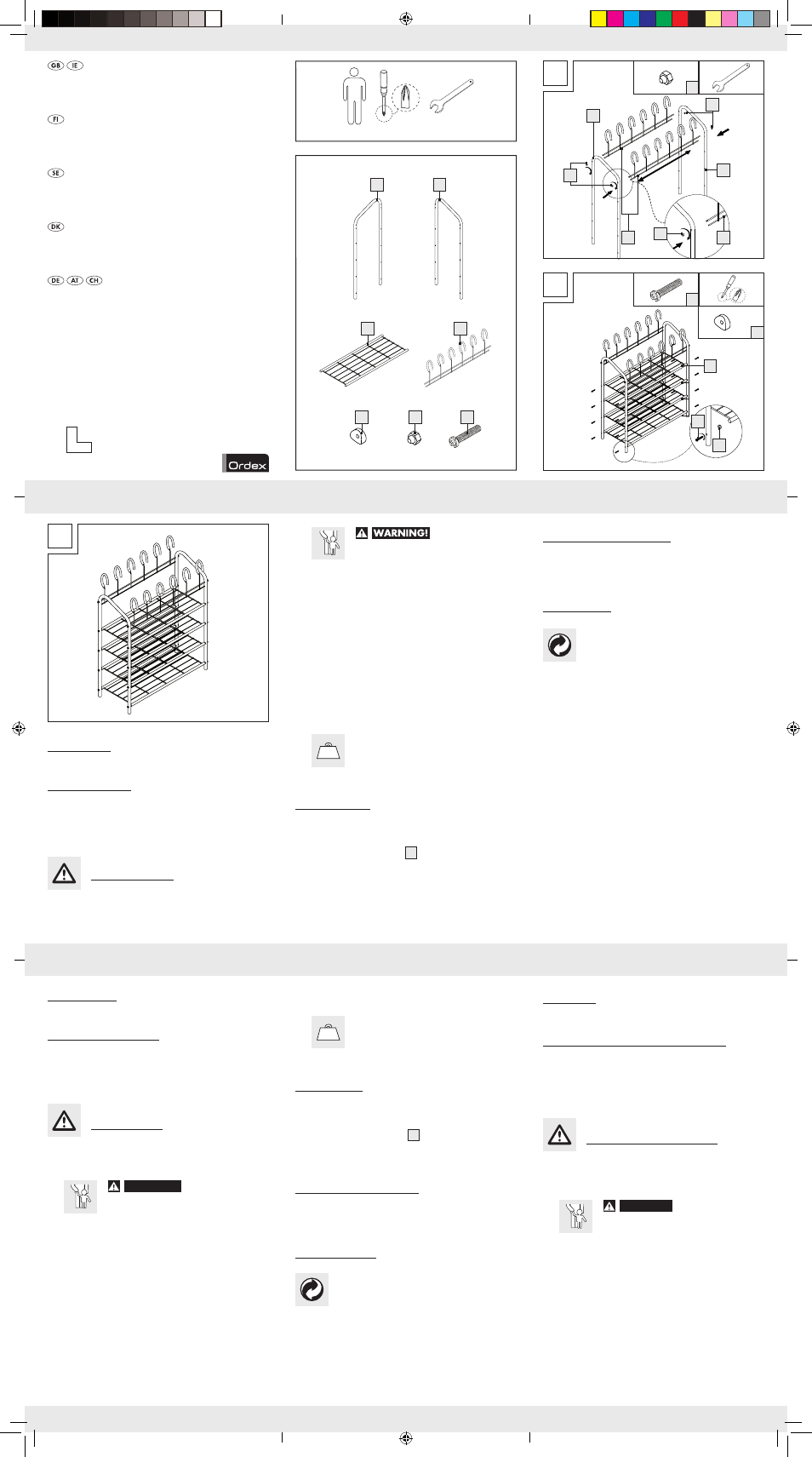 GB IE

FI

SE

DK

DE AT CH

Ordex

WARNING!