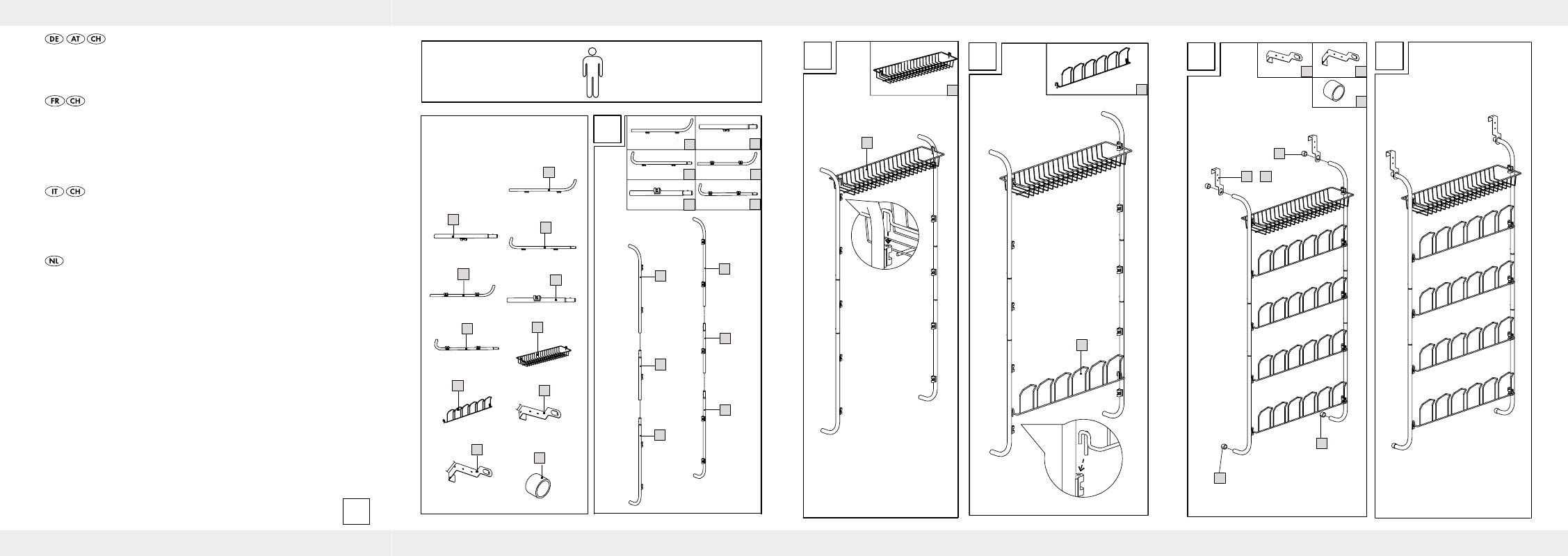 DE AT CH

FR CH

IT CH

NL