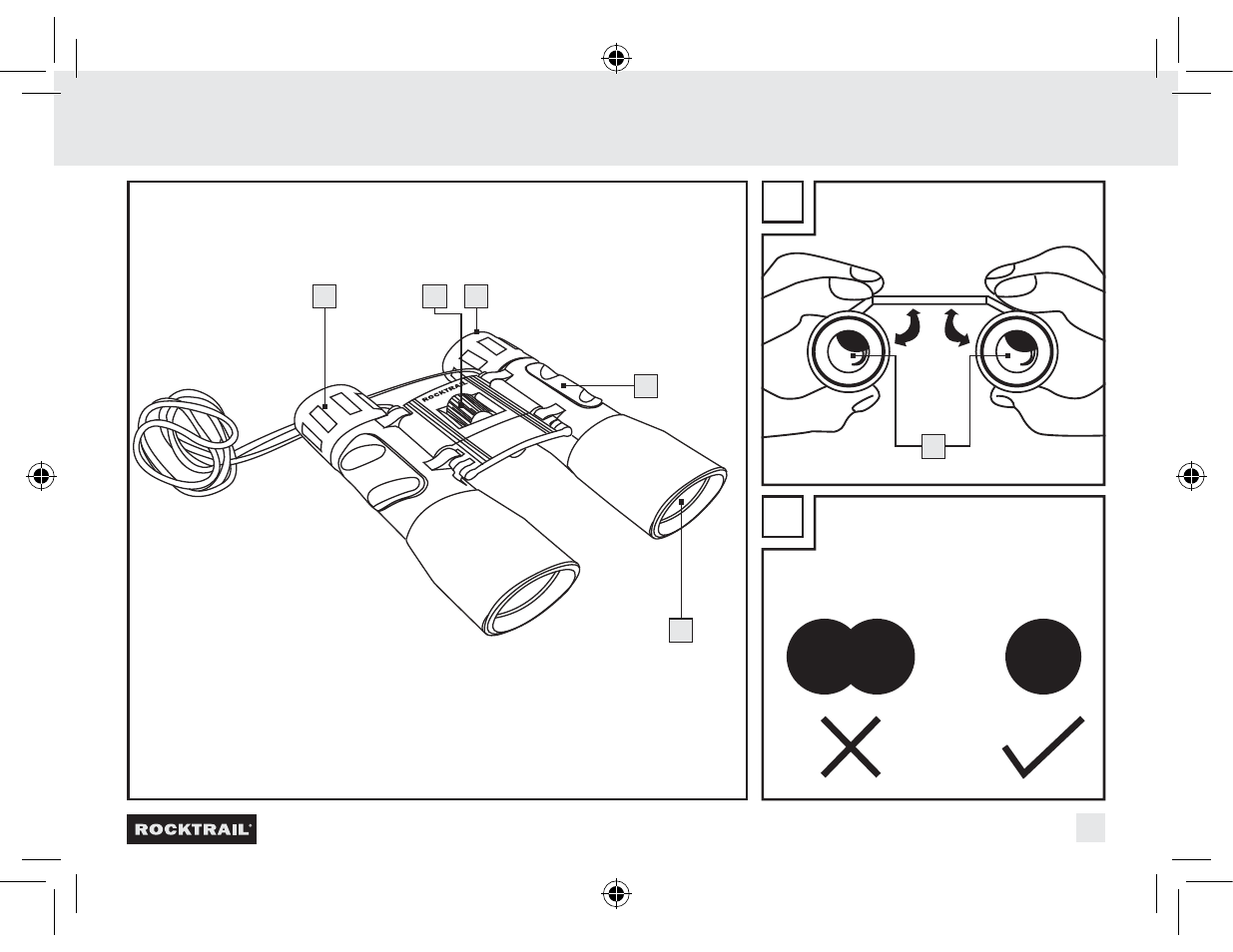 ROCKTRAIL

ROCKTRAIL®