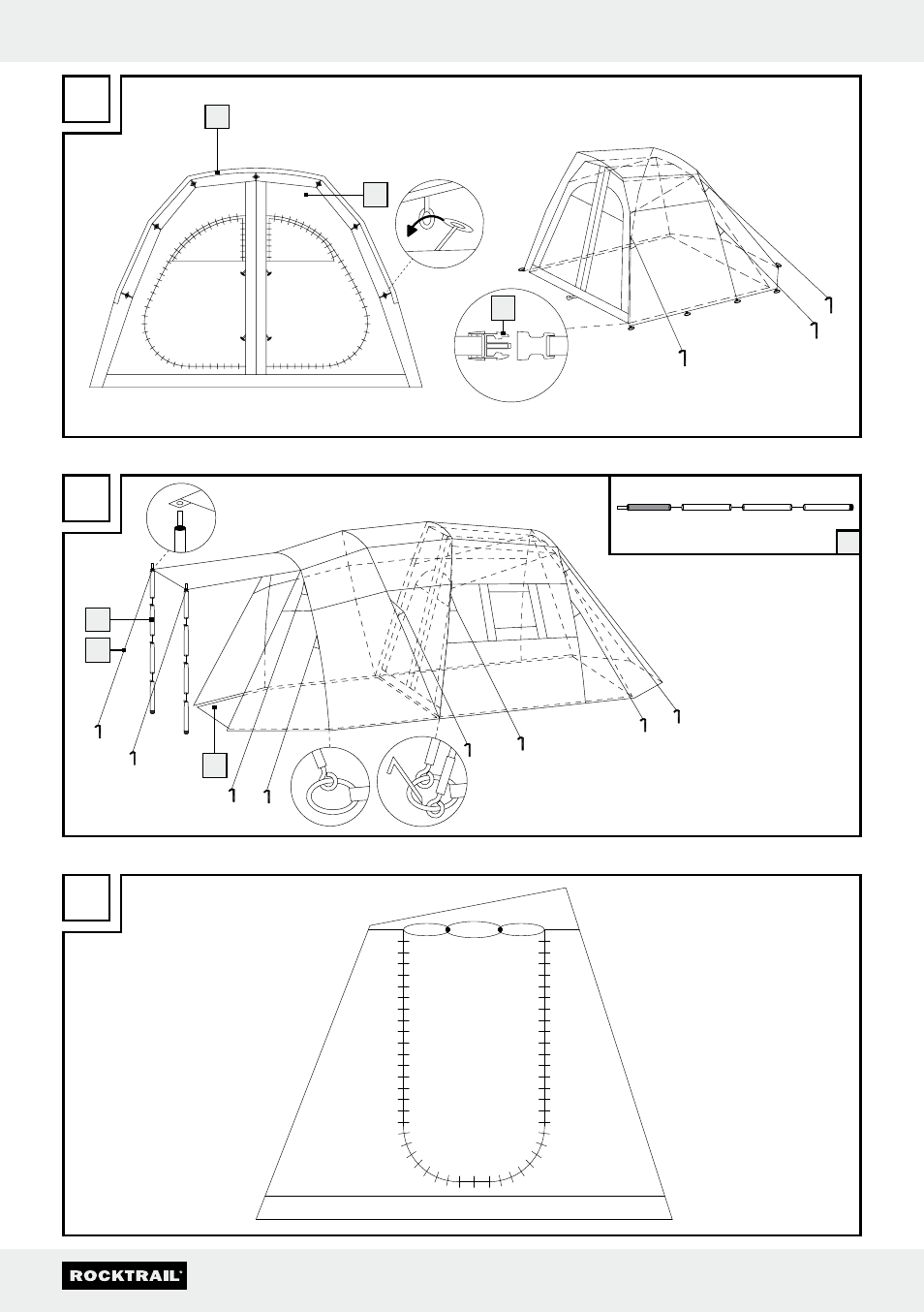 ROCKTRAIL®