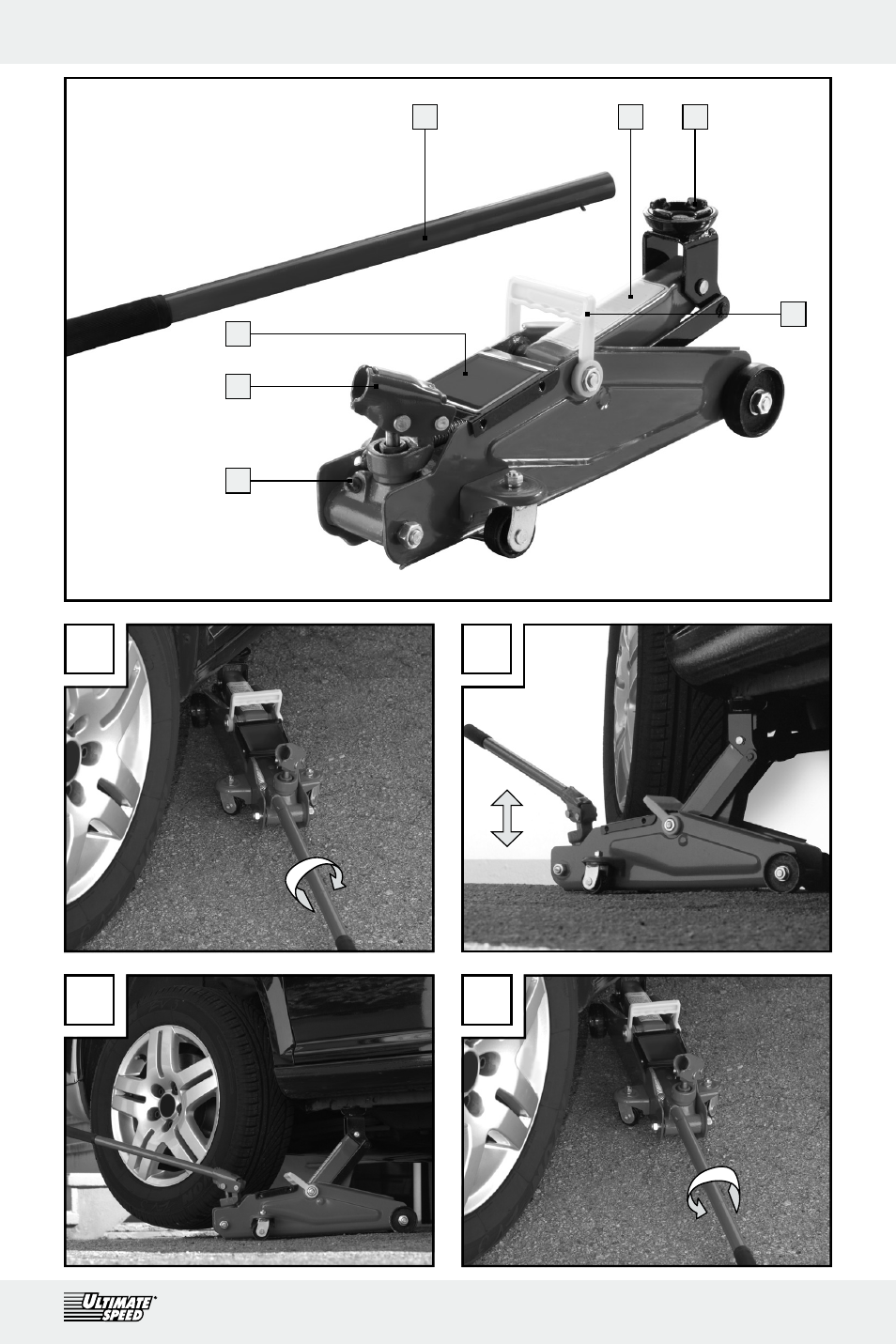 ULTIMATE SPEED