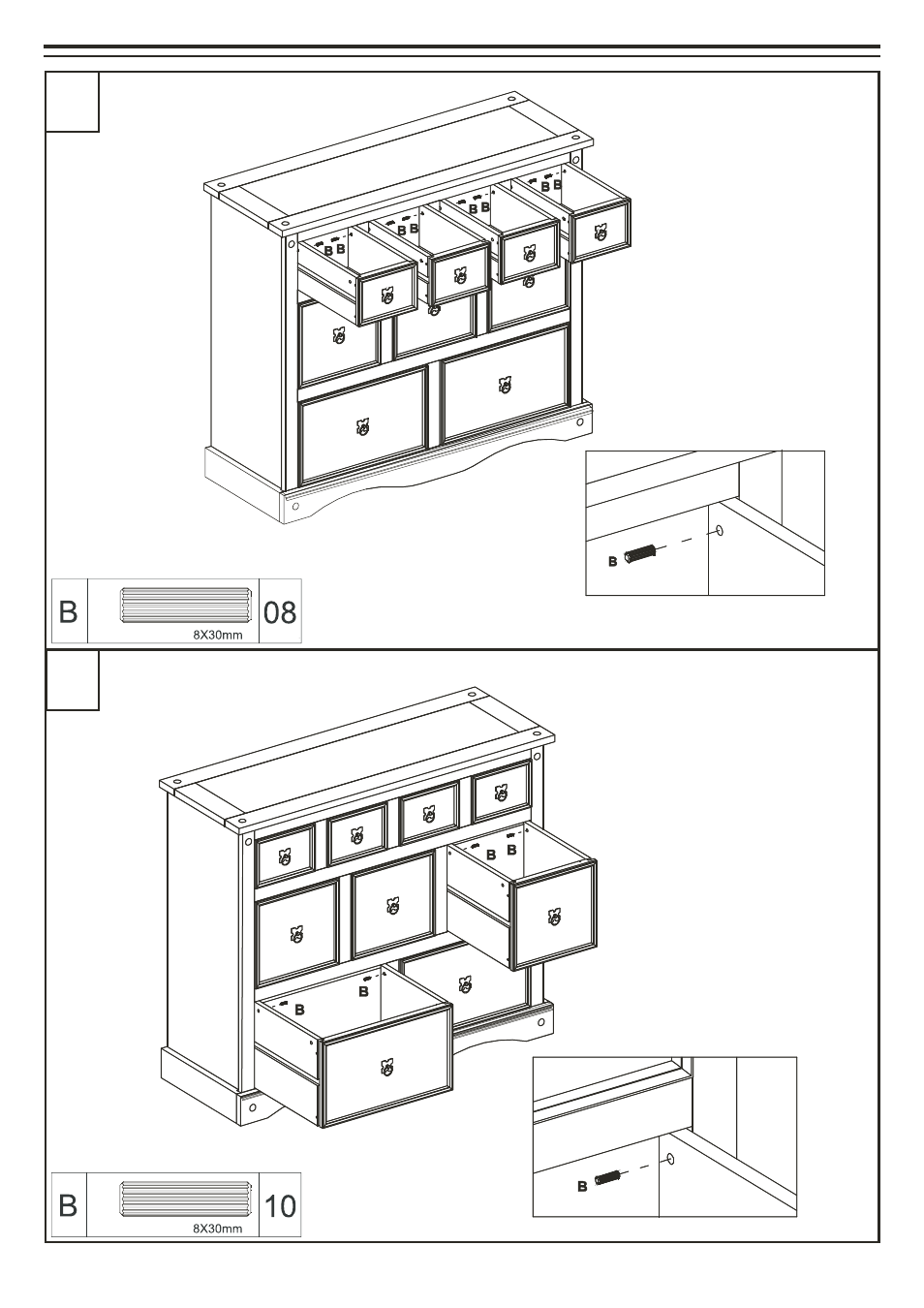 B B B B B B B B

B

B 8X30mm 08

B B B B

B

B 8X30mm 10