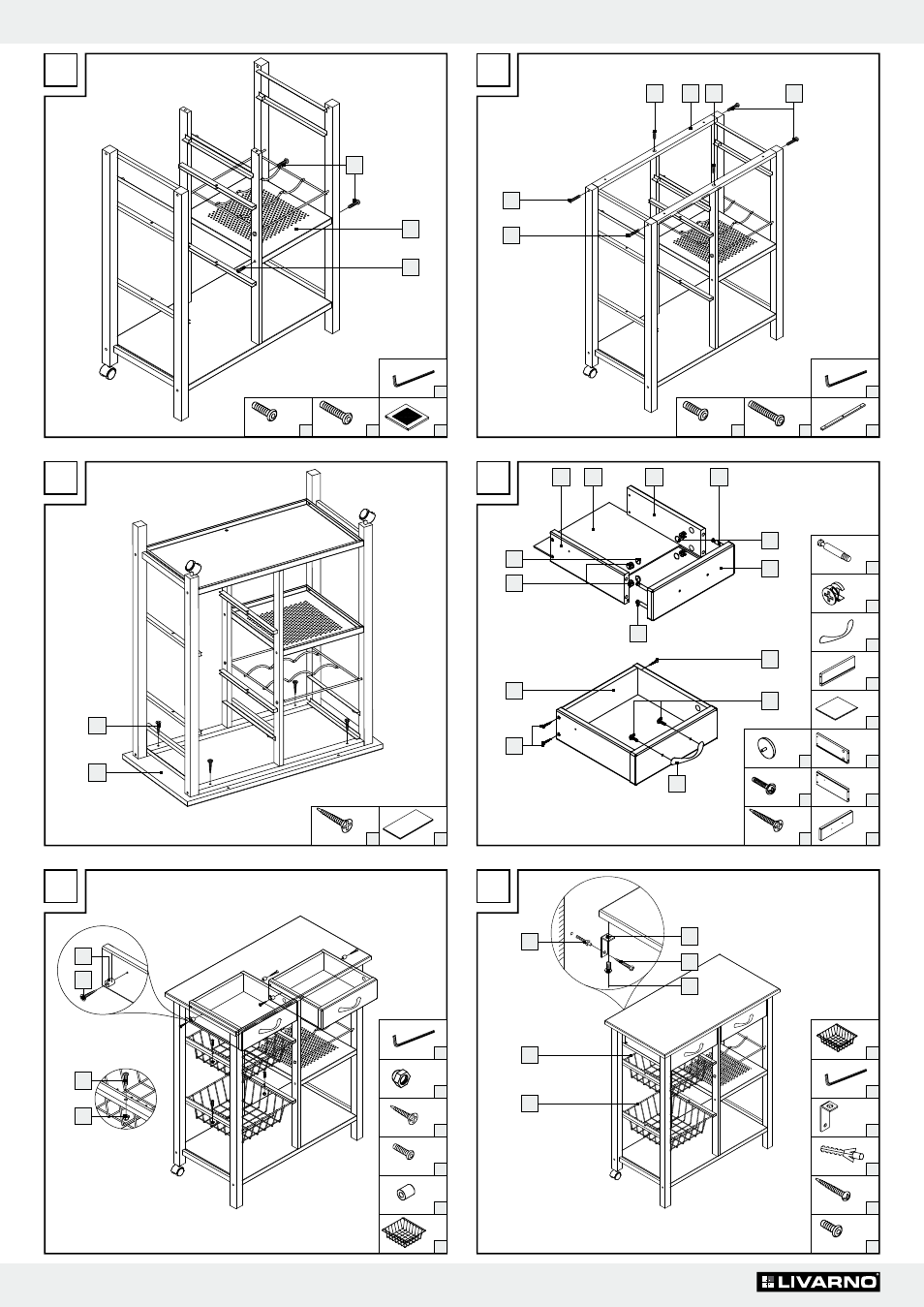 LIVARNO