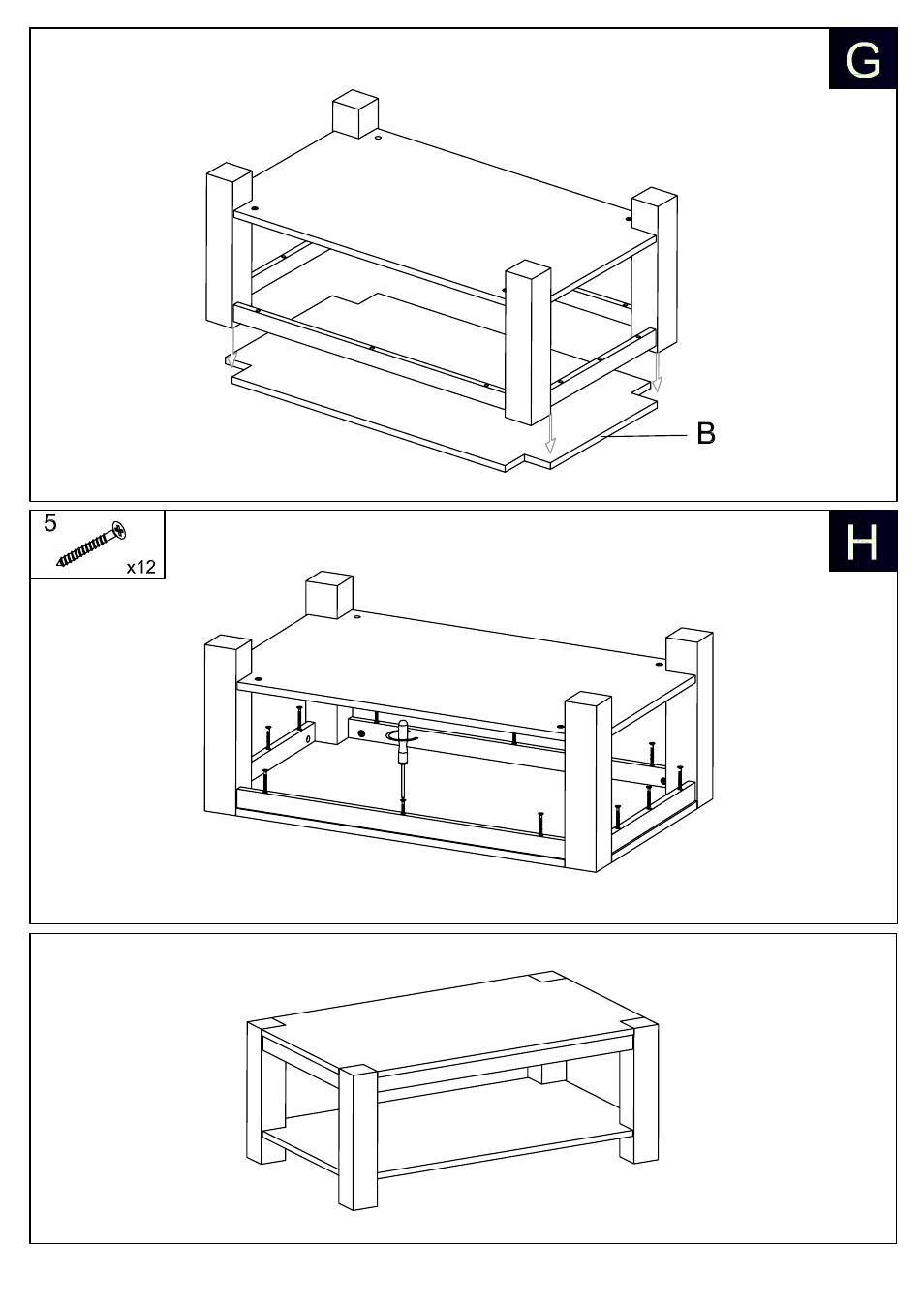 G

B

5

x12

H