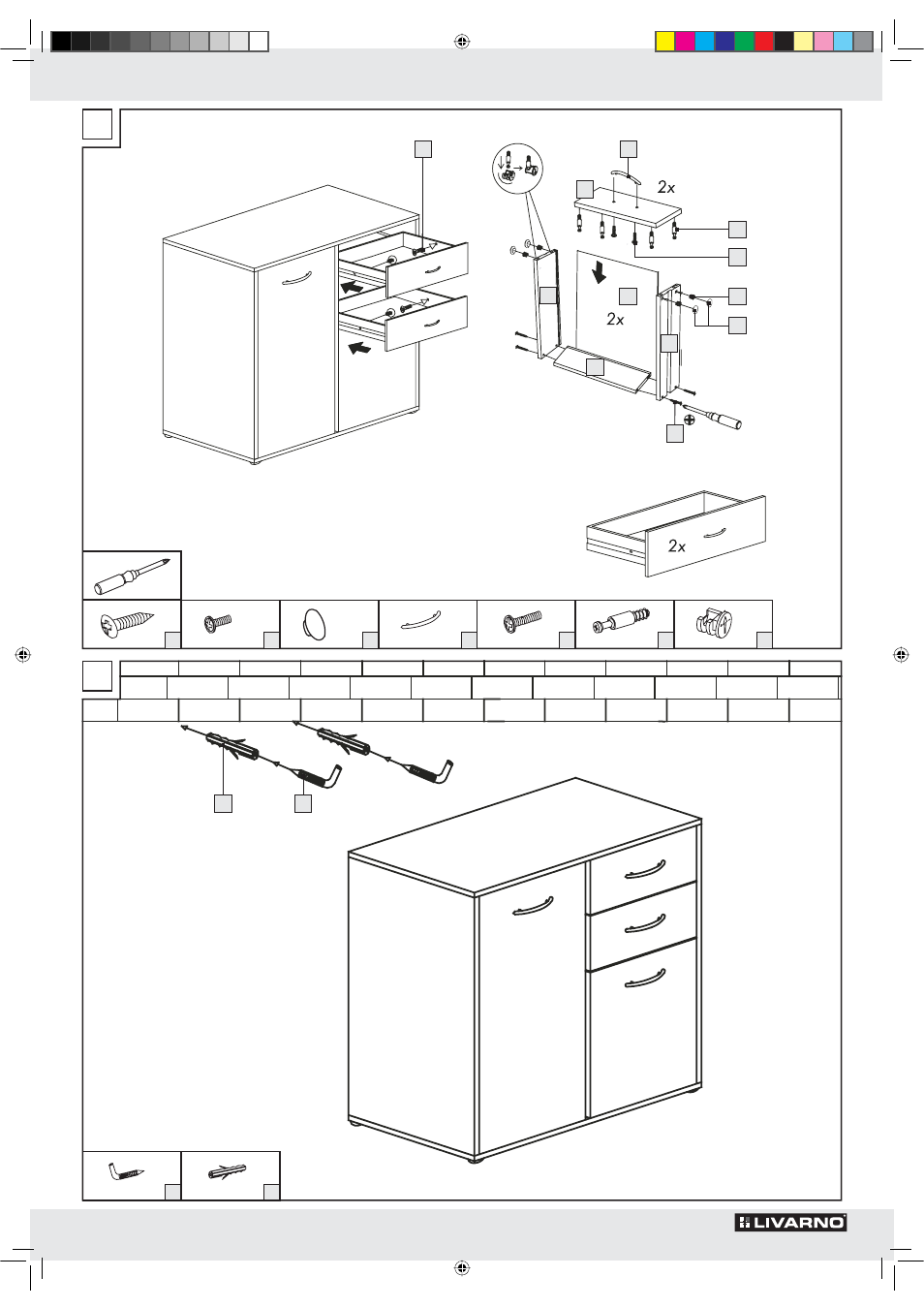 2x

2x

2x

LIVARNO